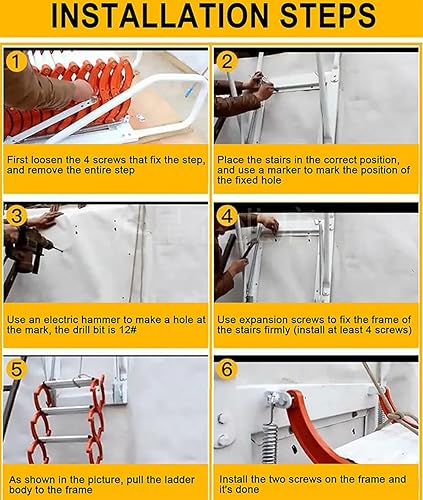 INSTALLATION STEPS

1

First loosen the 4 screws that fix the step, and remove the entire step

2

Place the stairs in the correct position, and use a marker to mark the position of the fixed hole

3

Use an electric hammer to make a hole at the mark, the drill bit is 12#

4

Use expansion screws to fix the frame of the stairs firmly (install at least 4 screws)

5

As shown in the picture, pull the ladder body to the frame

6

Install the two screws on the frame and it's done