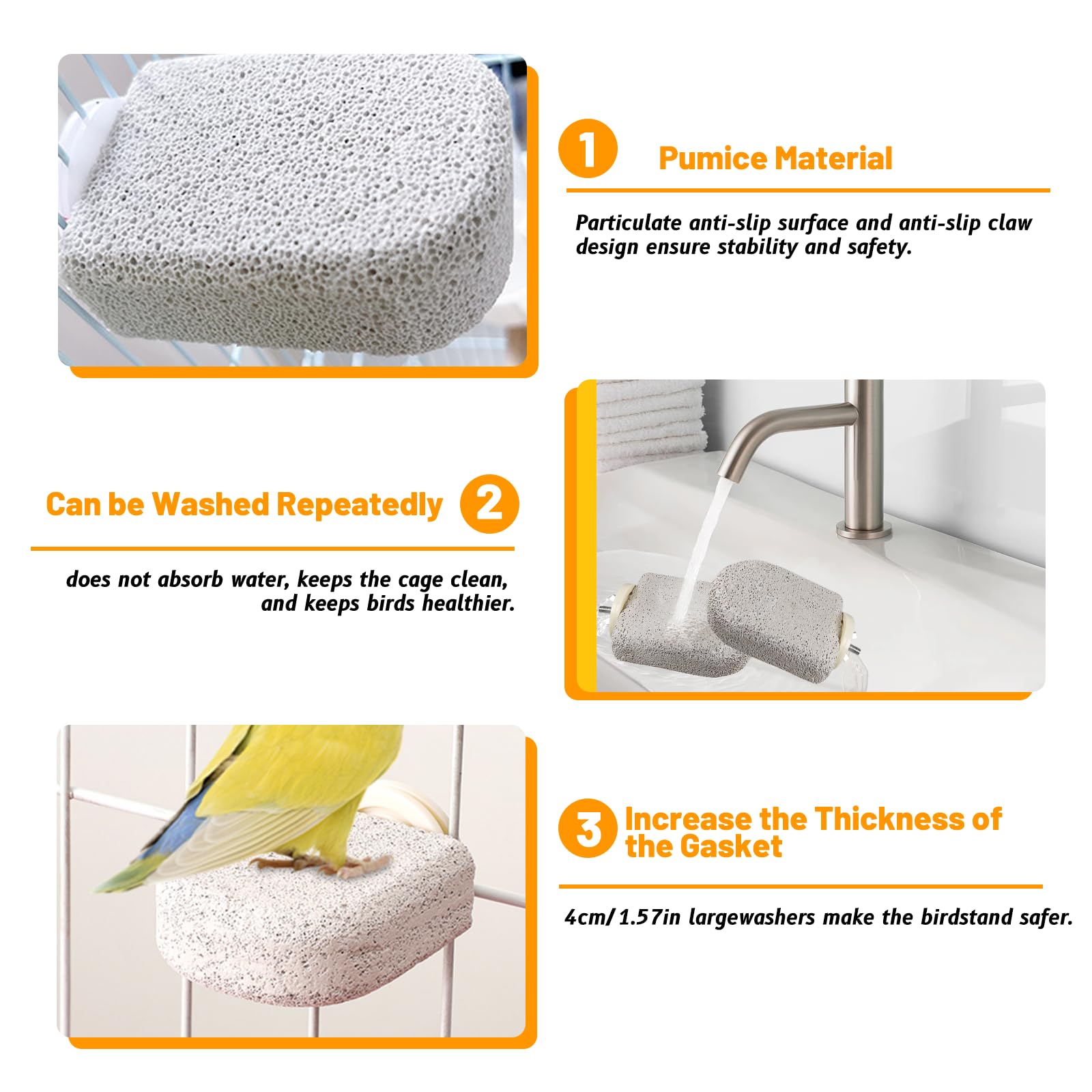 1 Pumice Material

Particulate anti-slip surface and anti-slip claw design ensure stability and safety.

Can be Washed Repeatedly 2

does not absorb water, keeps the cage clean, and keeps birds healthier.

3 Increase the Thickness of the Gasket

4cm/1.57in largewashers make the birdstand safer.