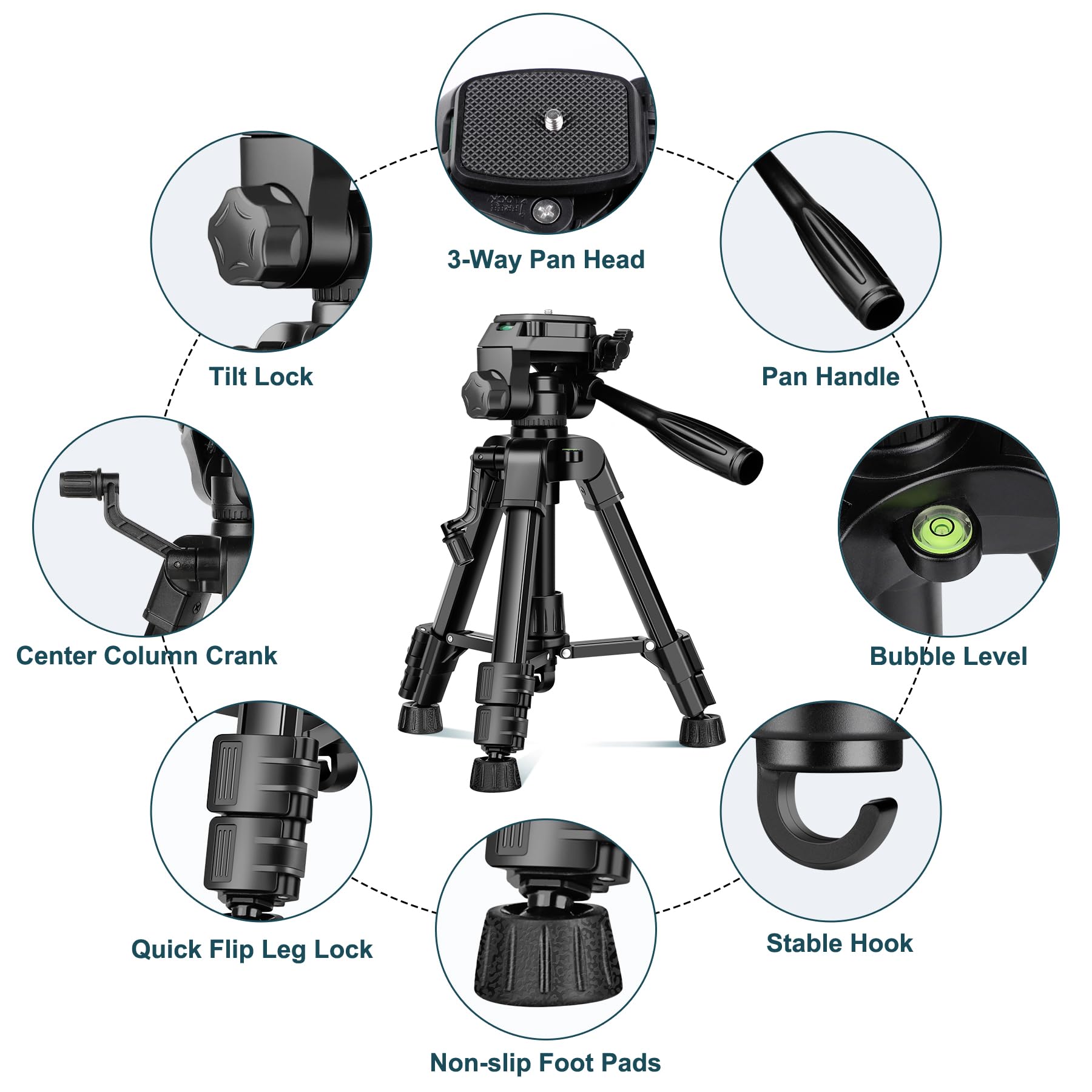 3-Way Pan Head

Tilt Lock

Pan Handle

Center Column Crank

Bubble Level

Quick Flip Leg Lock

Stable Hook

Non-slip Foot Pads