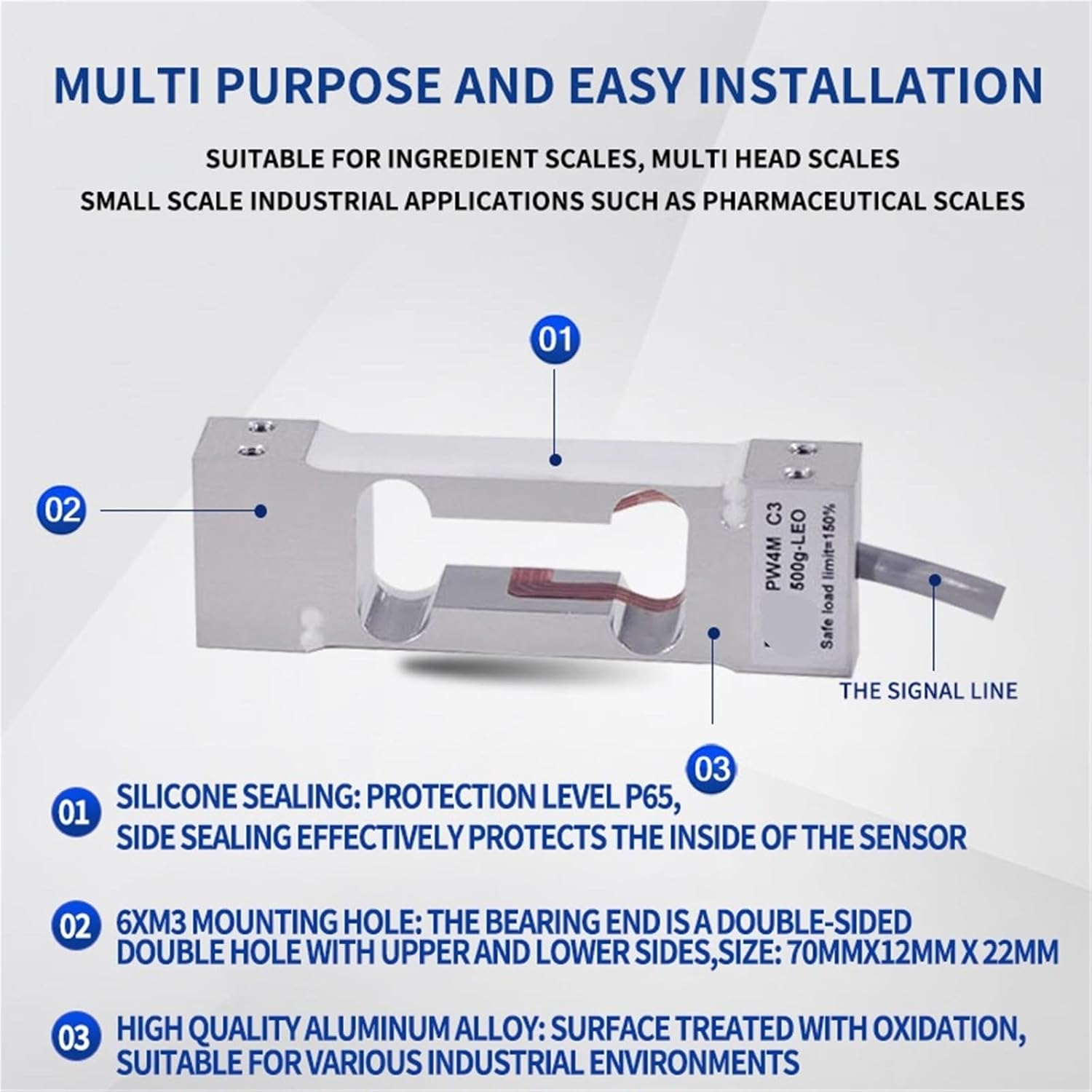 MULTI PURPOSE AND EASY INSTALLATION

SUITABLE FOR INGREDIENT SCALES, MULTI HEAD SCALES
SMALL SCALE INDUSTRIAL APPLICATIONS SUCH AS PHARMACEUTICAL SCALES

01

02

PW4M C3
500g-LEO
Safe load limit=150%

THE SIGNAL LINE

03

01 SILICONE SEALING: PROTECTION LEVEL P65, SIDE SEALING EFFECTIVELY PROTECTS THE INSIDE OF THE SENSOR

02 6XM3 MOUNTING HOLE: THE BEARING END IS A DOUBLE-SIDED DOUBLE HOLE WITH UPPER AND LOWER SIDES,SIZE: 70MMX12MM X 22MM

03 HIGH QUALITY ALUMINUM ALLOY: SURFACE TREATED WITH OXIDATION, SUITABLE FOR VARIOUS INDUSTRIAL ENVIRONMENTS