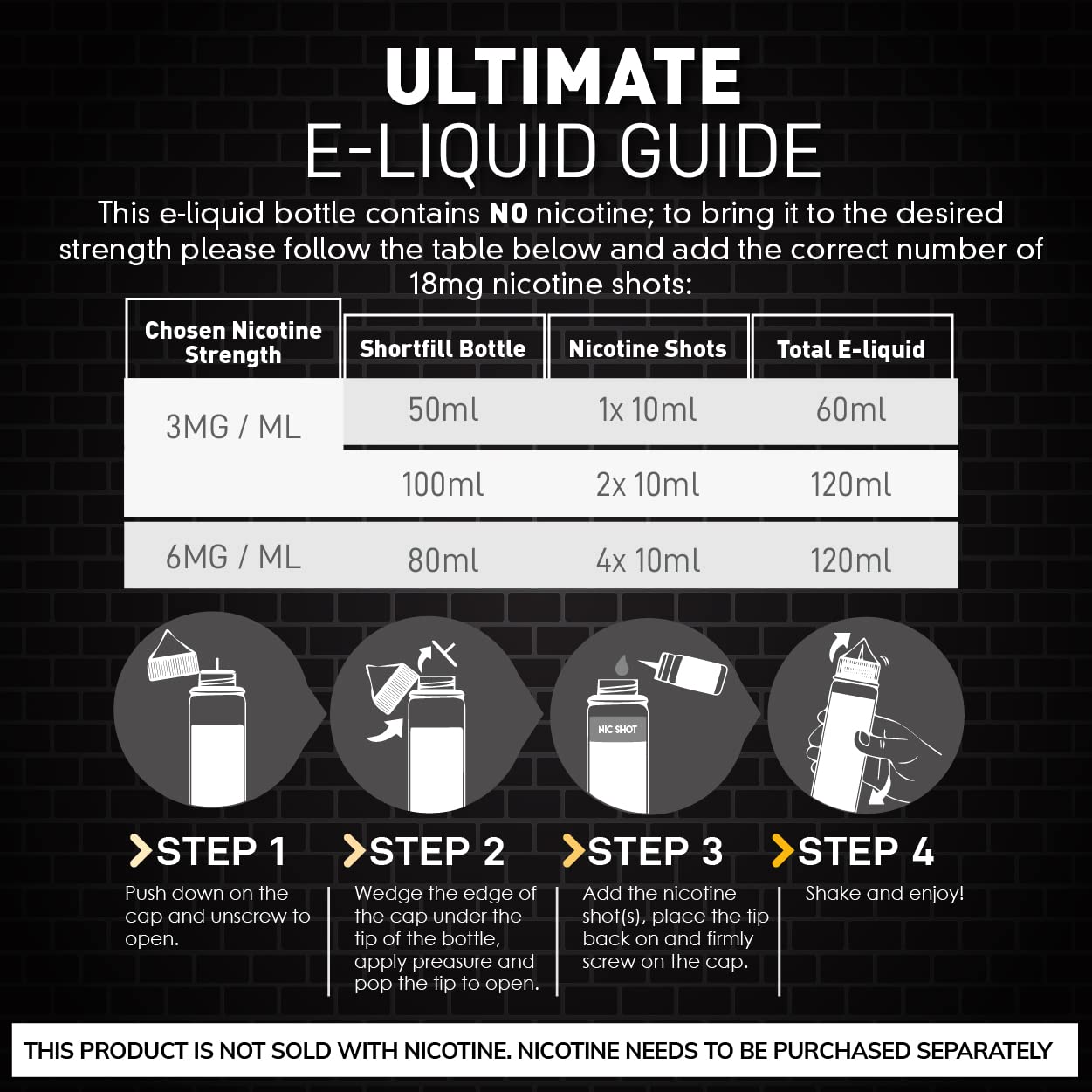 ULTIMATE
E-LIQUID GUIDE

This e-liquid bottle contains NO nicotine; to bring it to the desired strength please follow the table below and add the correct number of 18mg nicotine shots:

| Chosen Nicotine Strength | Shortfill Bottle | Nicotine Shots | Total E-liquid |
|---|---|---|---|
| 3MG / ML | 50ml | 1x 10ml | 60ml |
| | 100ml | 2x 10ml | 120ml |
| 6MG / ML | 80ml | 4x 10ml | 120ml |

NIC SHOT

STEP 1
Push down on the cap and unscrew to open.

STEP 2
Wedge the edge of the cap under the tip of the bottle, apply preasure and pop the tip to open.

STEP 3
Add the nicotine shot(s), place the tip back on and firmly screw on the cap.

STEP 4
Shake and enjoy!

THIS PRODUCT IS NOT SOLD WITH NICOTINE. NICOTINE NEEDS TO BE PURCHASED SEPARATELY