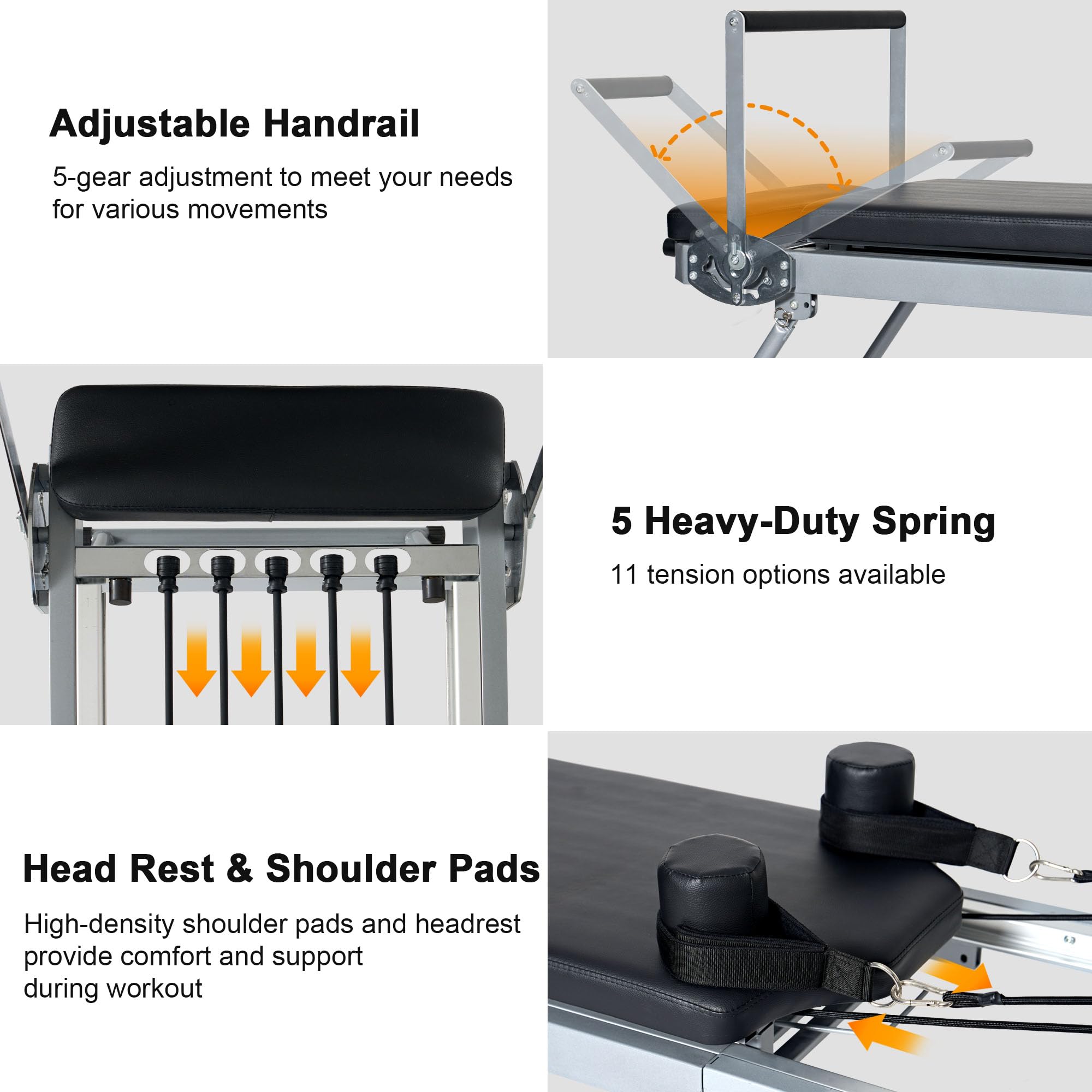 Adjustable Handrail

5-gear adjustment to meet your needs for various movements

5 Heavy-Duty Spring

11 tension options available

Head Rest & Shoulder Pads

High-density shoulder pads and headrest provide comfort and support during workout