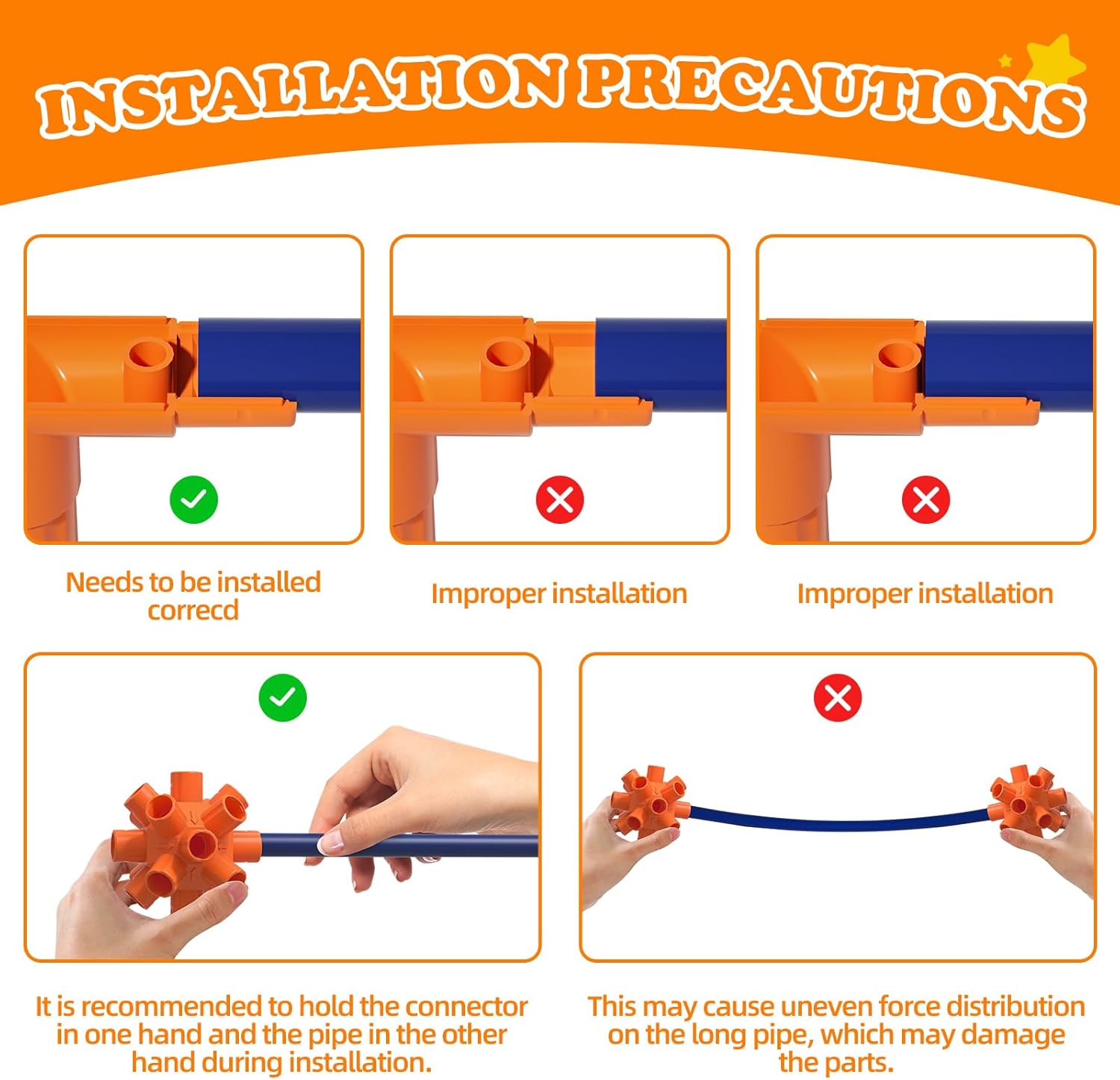 INSTALLATION PRECAUTIONS

Needs to be installed correcd

Improper installation

Improper installation

It is recommended to hold the connector in one hand and the pipe in the other hand during installation.

This may cause uneven force distribution on the long pipe, which may damage the parts.