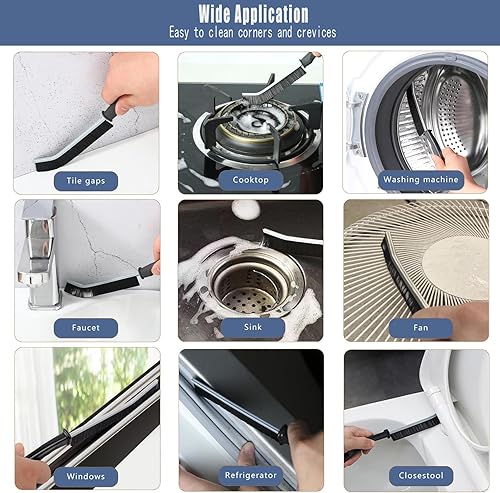 Wide Application
Easy to clean corners and crevices

Tile gaps

Cooktop

Washing machine

Faucet

Sink

Fan

Windows

Refrigerator

Closestool