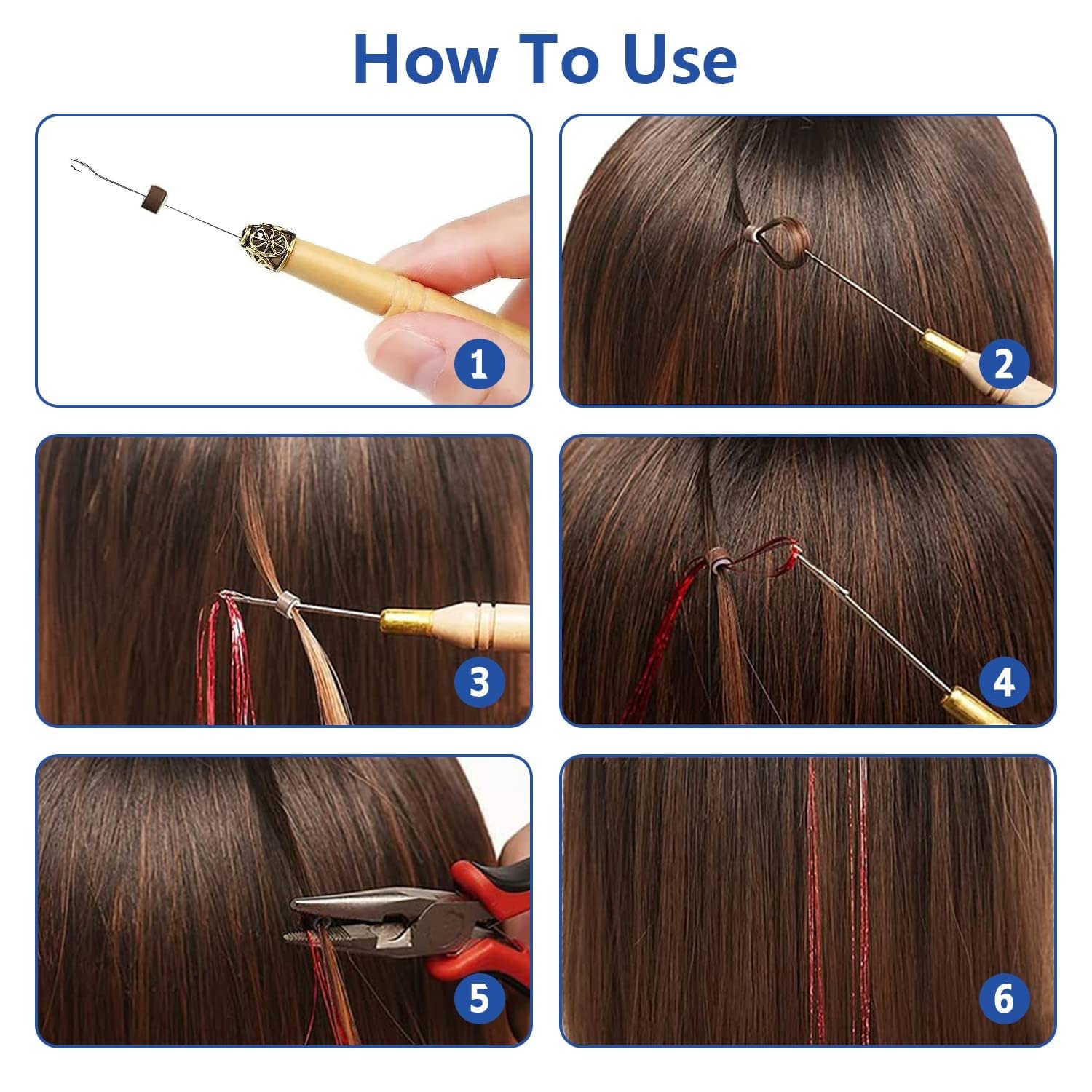 How To Use

1

2

3

4

5

6