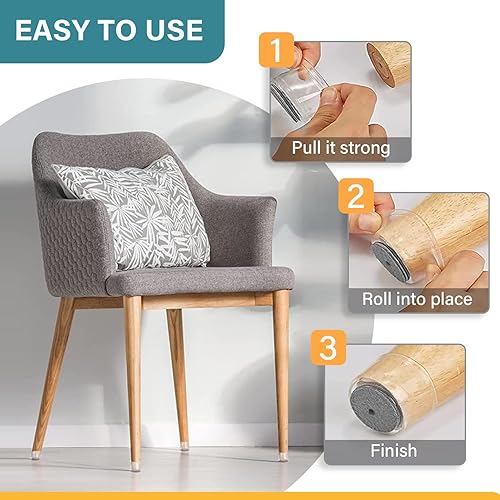 EASY TO USE

1

Pull it strong

2

Roll into place

3

Finish