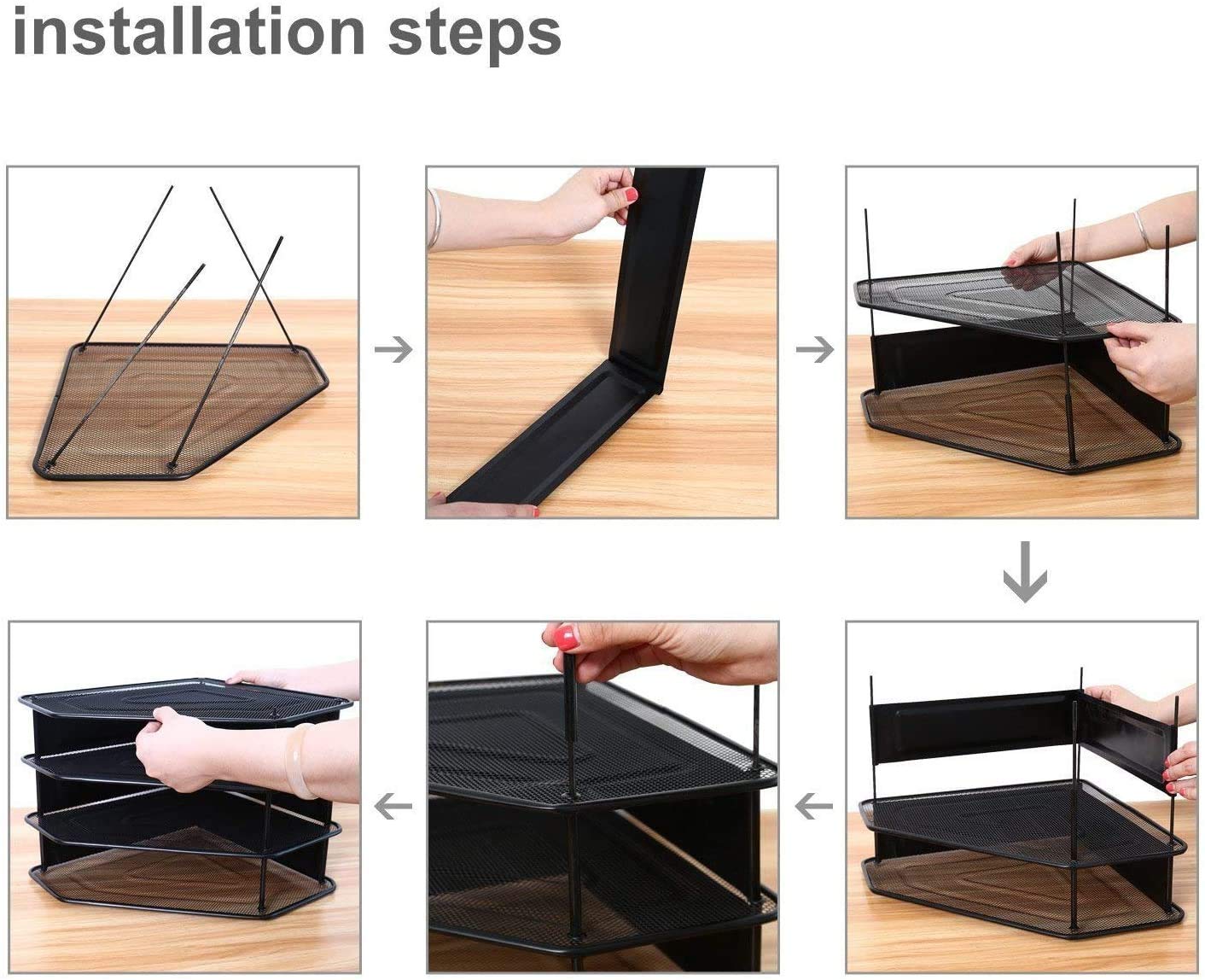 installation steps