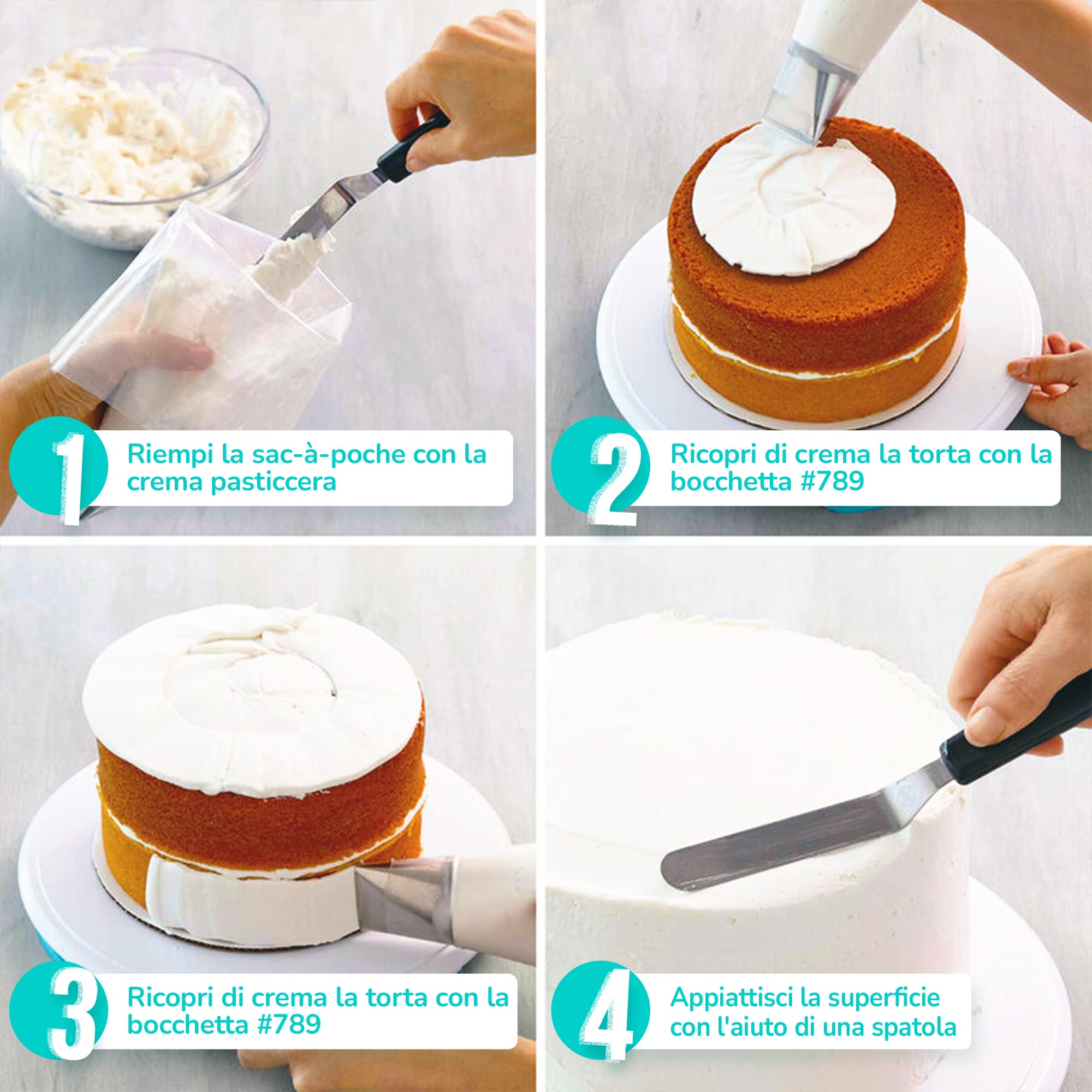 1
Riempi la sac-à-poche con la crema pasticcera

2
Ricopri di crema la torta con la bocchetta #789

3
Ricopri di crema la torta con la bocchetta #789

4
Appiattisci la superficie con l'aiuto di una spatola