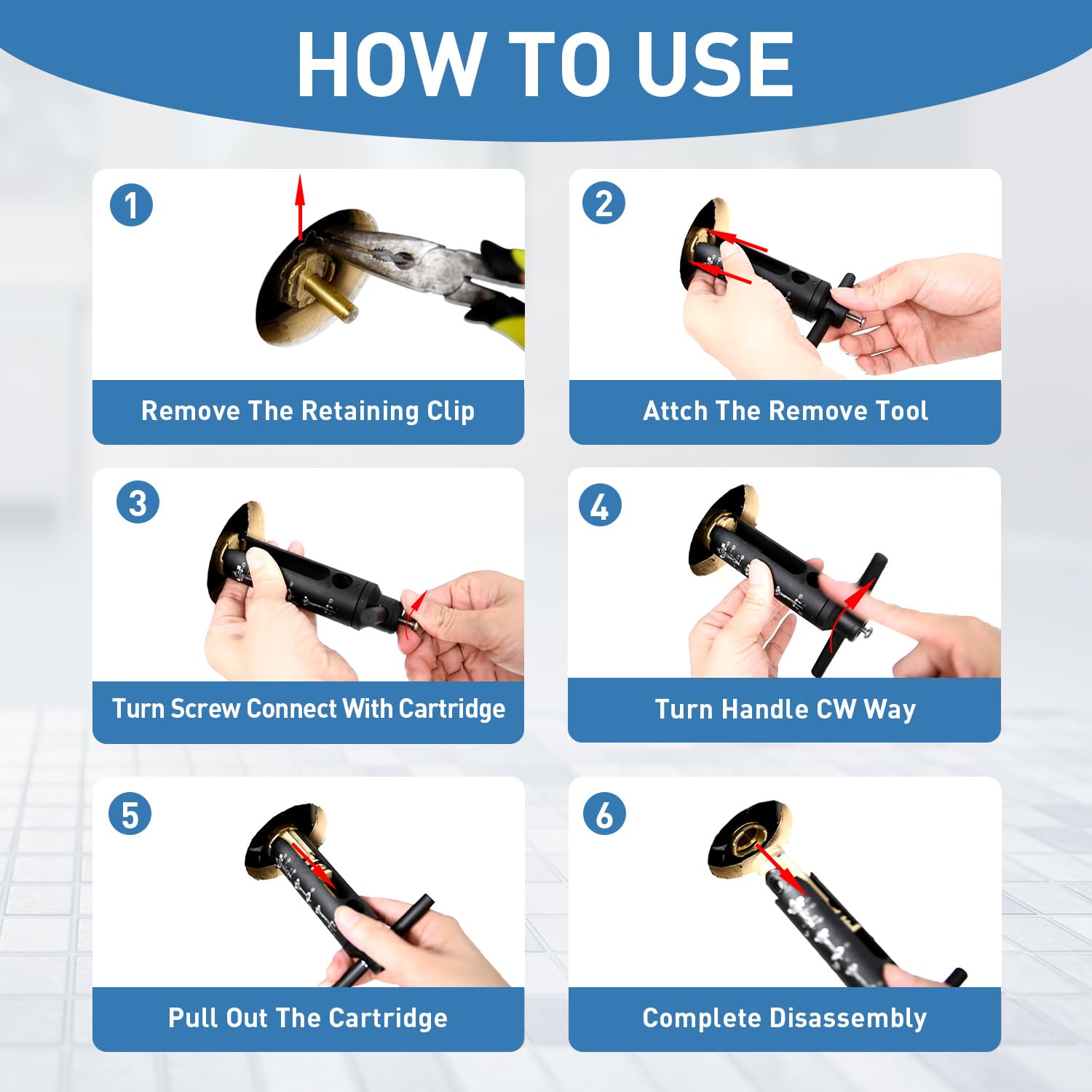 HOW TO USE

1

Remove The Retaining Clip

2

Attch The Remove Tool

3

Turn Screw Connect With Cartridge

4

Turn Handle CW Way

5

Pull Out The Cartridge

6

Complete Disassembly