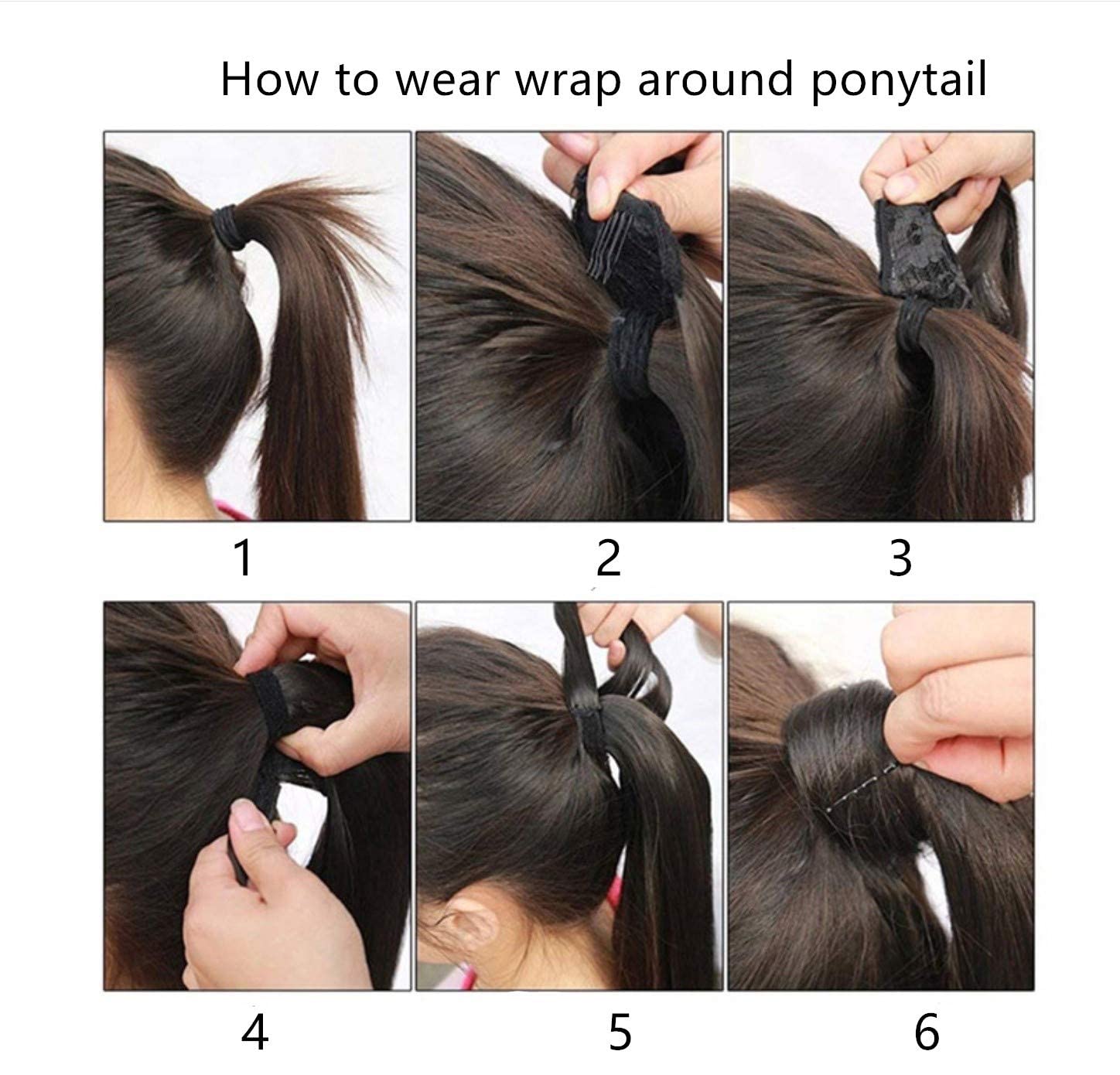 How to wear wrap around ponytail

1

2

3

4

5

6