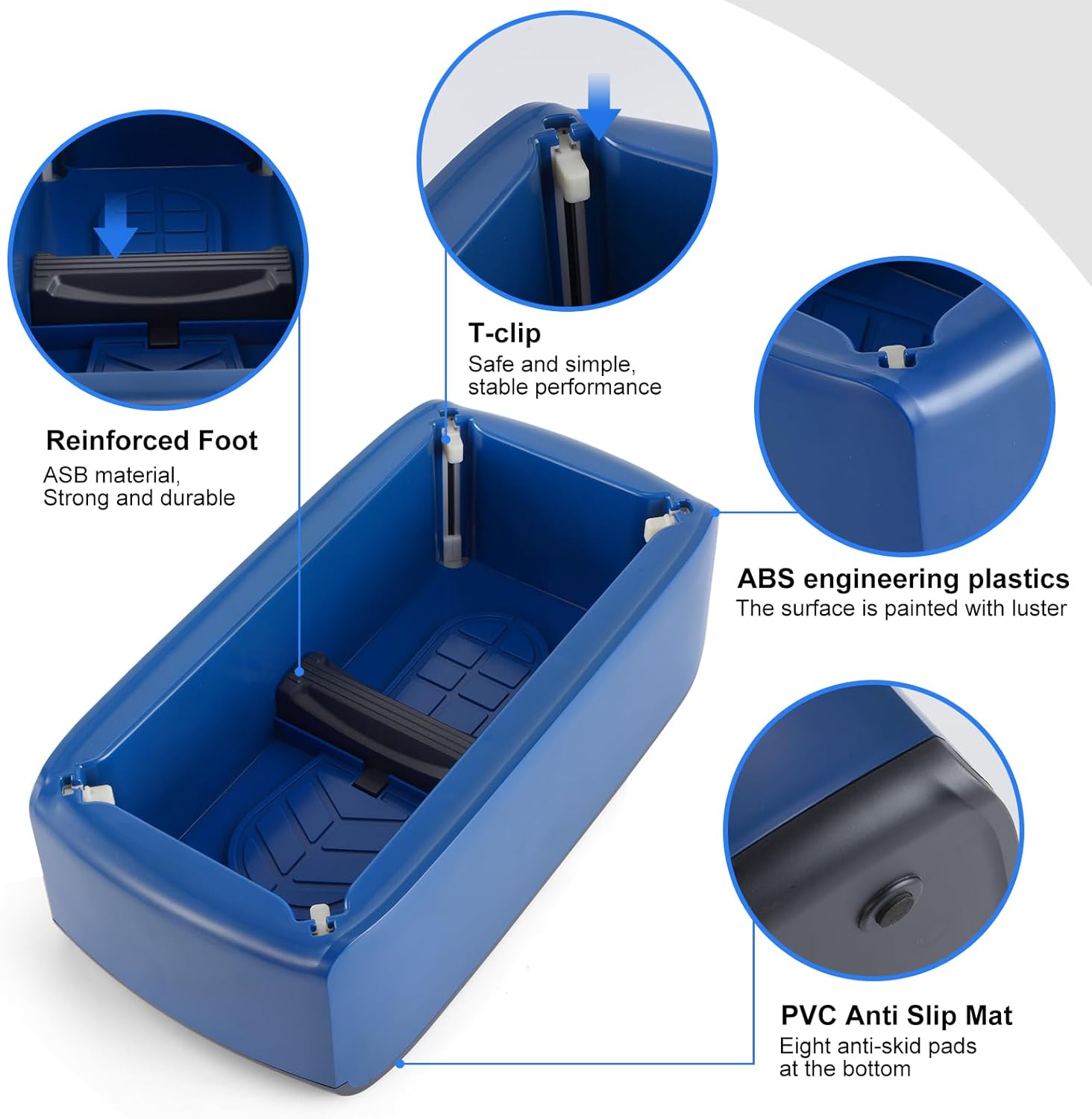 T-clip
Safe and simple, stable performance

Reinforced Foot
ASB material, Strong and durable

ABS engineering plastics
The surface is painted with luster

PVC Anti Slip Mat
Eight anti-skid pads at the bottom