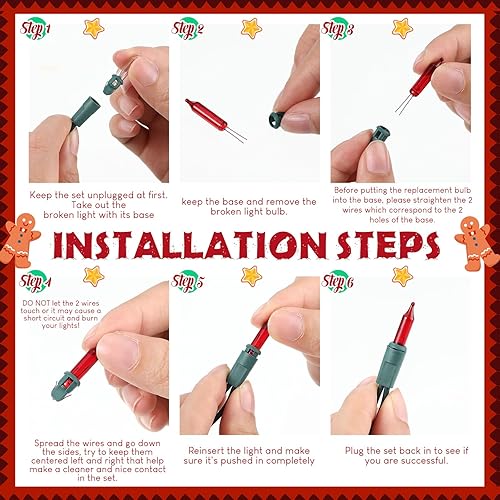 Step 1

Keep the set unplugged at first. Take out the broken light with its base

Step 2

keep the base and remove the broken light bulb.

Step 3

Before putting the replacement bulb into the base, please straighten the 2 wires which correspond to the 2 holes of the base.

INSTALLATION STEPS

Step 4

DO NOT let the 2 wires touch or it may cause a short circuit and burn your lights!

Spread the wires and go down the sides, try to keep them centered left and right that help make a cleaner and nice contact in the set.

Step 5

Reinsert the light and make sure it's pushed in completely

Step 6

Plug the set back in to see if you are successful.