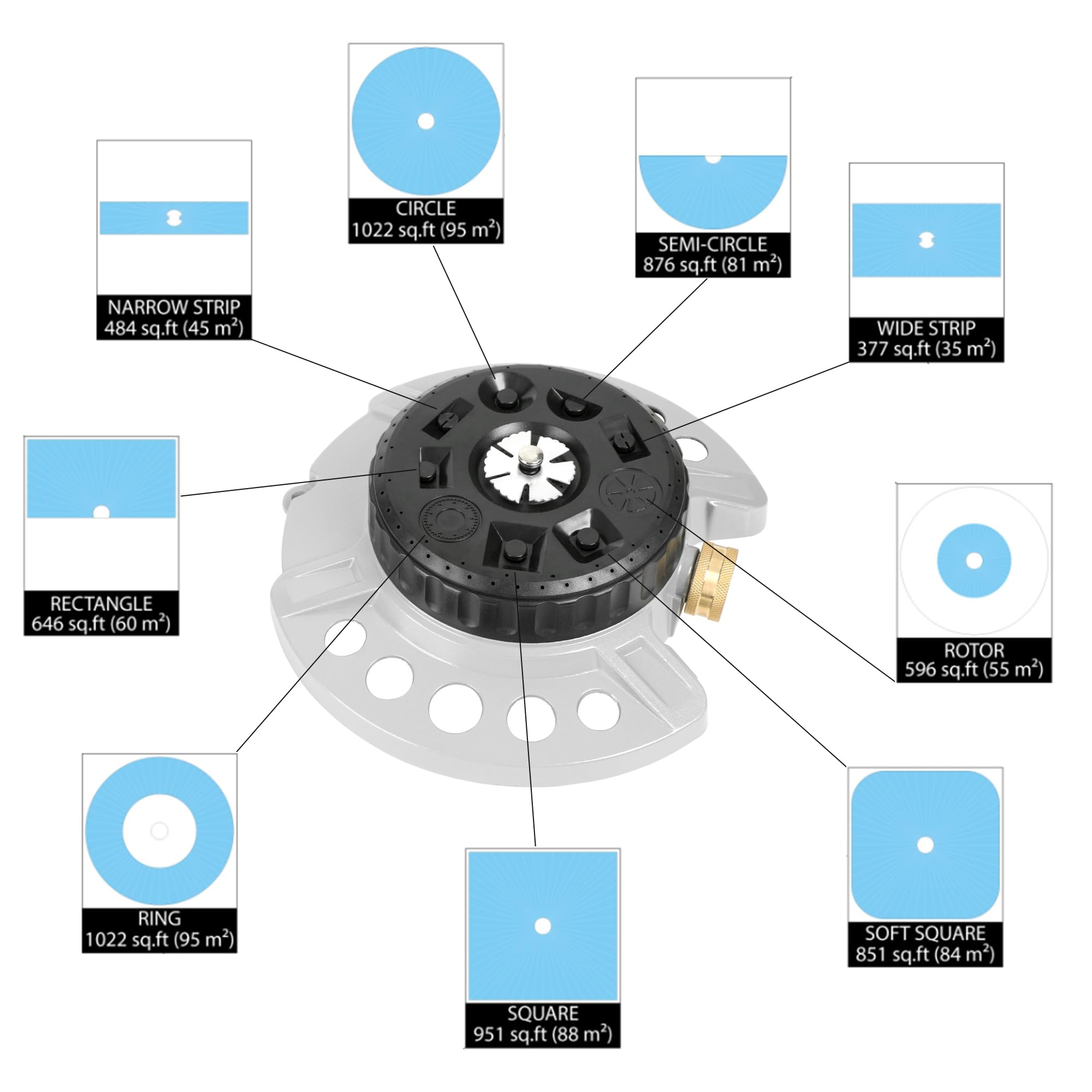 CIRCLE
1022 sq.ft (95 $m^2$)

SEMI-CIRCLE
876 sq.ft (81 $m^2$)

NARROW STRIP
484 sq.ft (45 $m^2$)

WIDE STRIP
377 sq.ft (35 $m^2$)

RECTANGLE
646 sq.ft (60 $m^2$)

ROTOR
596 sq.ft (55 $m^2$)

RING
1022 sq.ft (95 $m^2$)

SQUARE
951 sq.ft (88 $m^2$)

SOFT SQUARE
851 sq.ft (84 $m^2$)