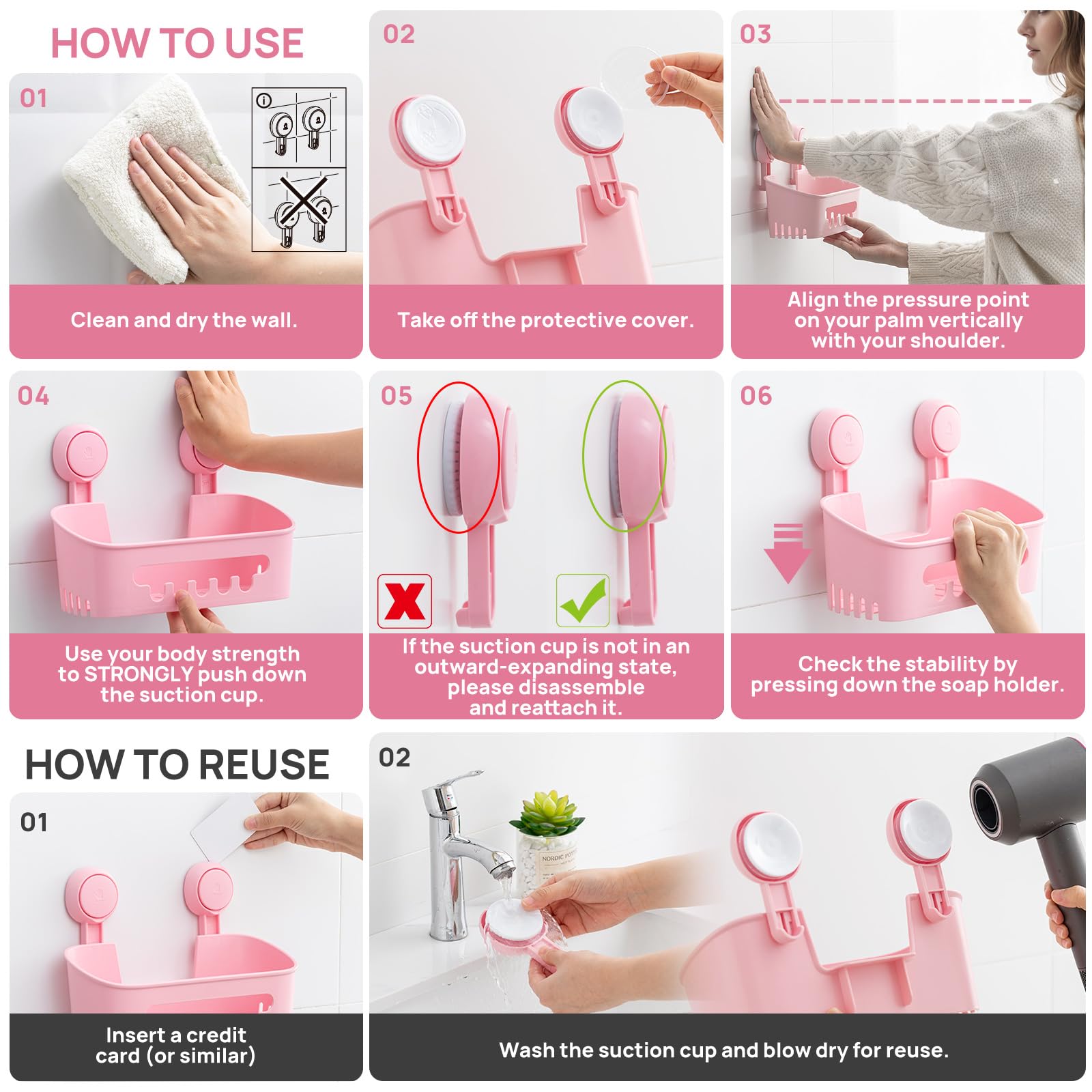 HOW TO USE

01

Clean and dry the wall.

02

Take off the protective cover.

03

Align the pressure point on your palm vertically with your shoulder.

04

Use your body strength to STRONGLY push down the suction cup.

05

If the suction cup is not in an outward-expanding state, please disassemble and reattach it.

06

Check the stability by pressing down the soap holder.

HOW TO REUSE

01

Insert a credit card (or similar)

02

NORDIC POT

Wash the suction cup and blow dry for reuse.