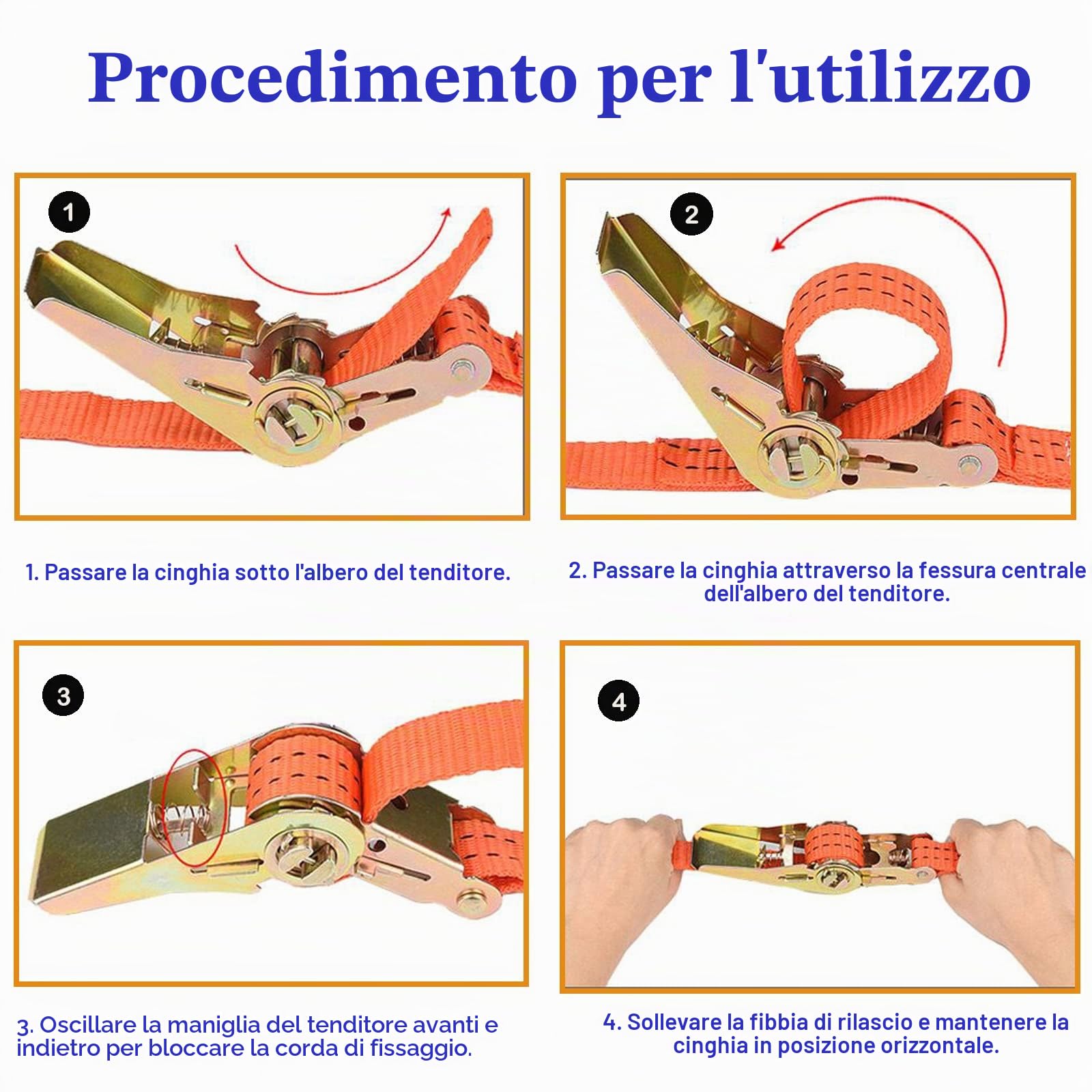 Procedimento per l'utilizzo

1

2

1. Passare la cinghia sotto l'albero del tenditore.

2. Passare la cinghia attraverso la fessura centrale dell'albero del tenditore.

3

4

3. Oscillare la maniglia del tenditore avanti e indietro per bloccare la corda di fissaggio.

4. Sollevare la fibbia di rilascio e mantenere la cinghia in posizione orizzontale.