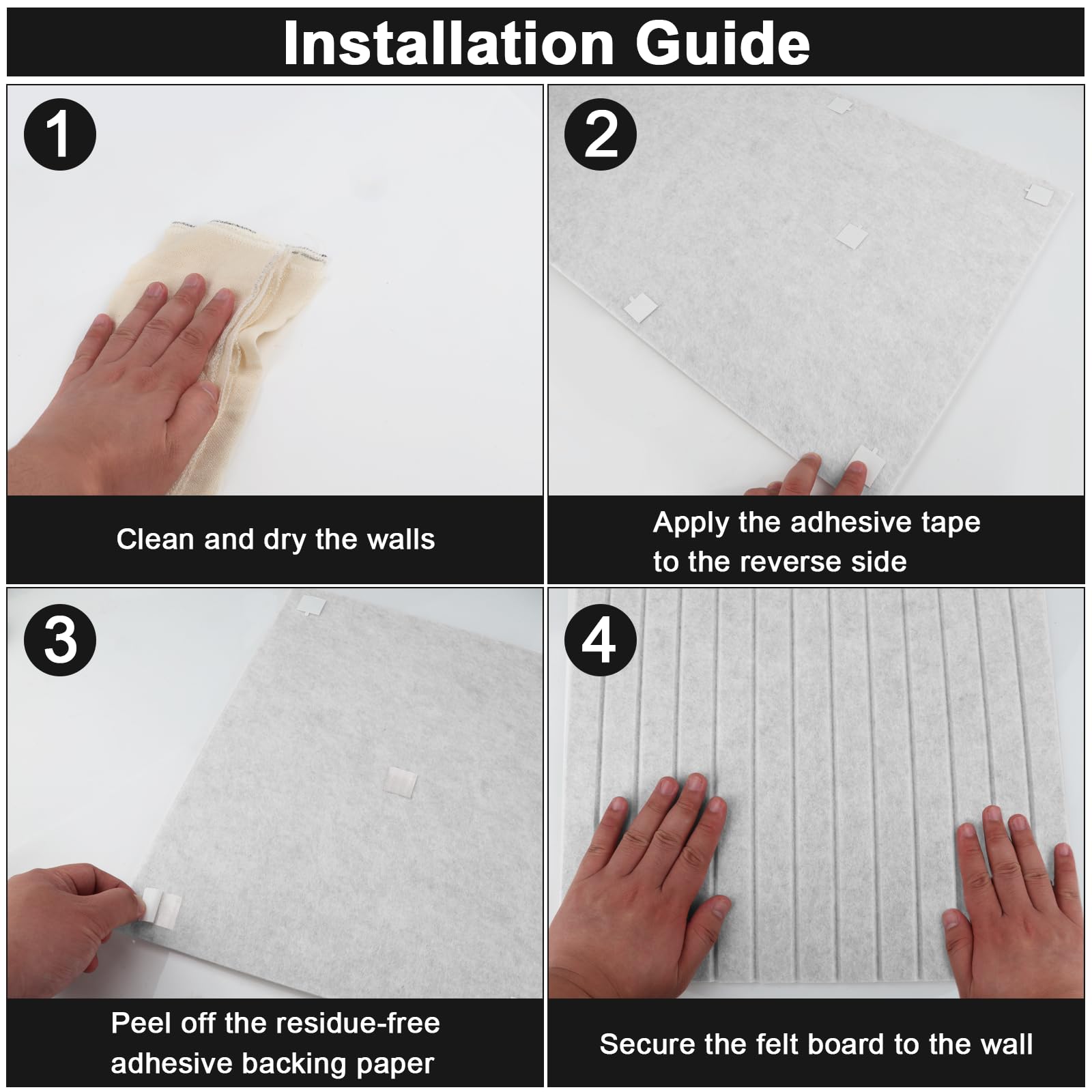 Installation Guide

1

Clean and dry the walls

2

Apply the adhesive tape to the reverse side

3

Peel off the residue-free adhesive backing paper

4

Secure the felt board to the wall