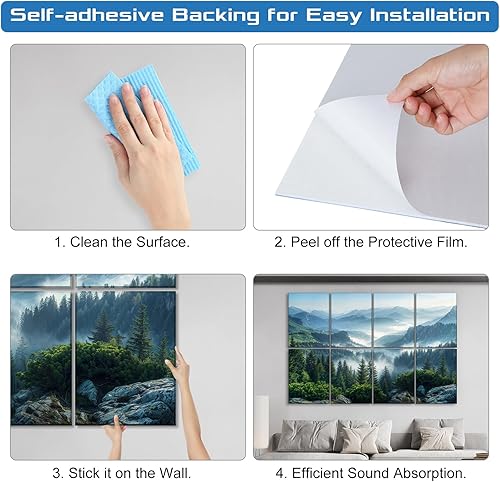 Self-adhesive Backing for Easy Installation

1. Clean the Surface.

2. Peel off the Protective Film.

3. Stick it on the Wall.

4. Efficient Sound Absorption.