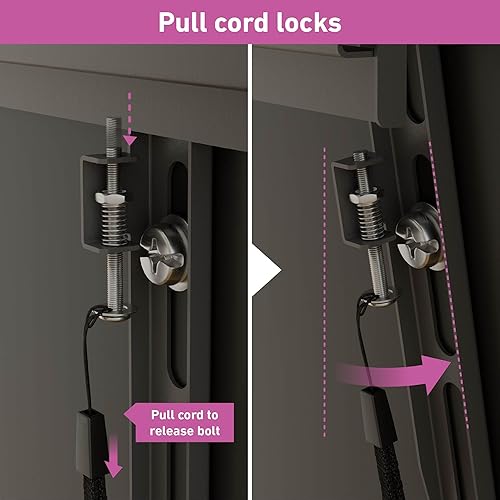 Pull cord locks

Pull cord to release bolt