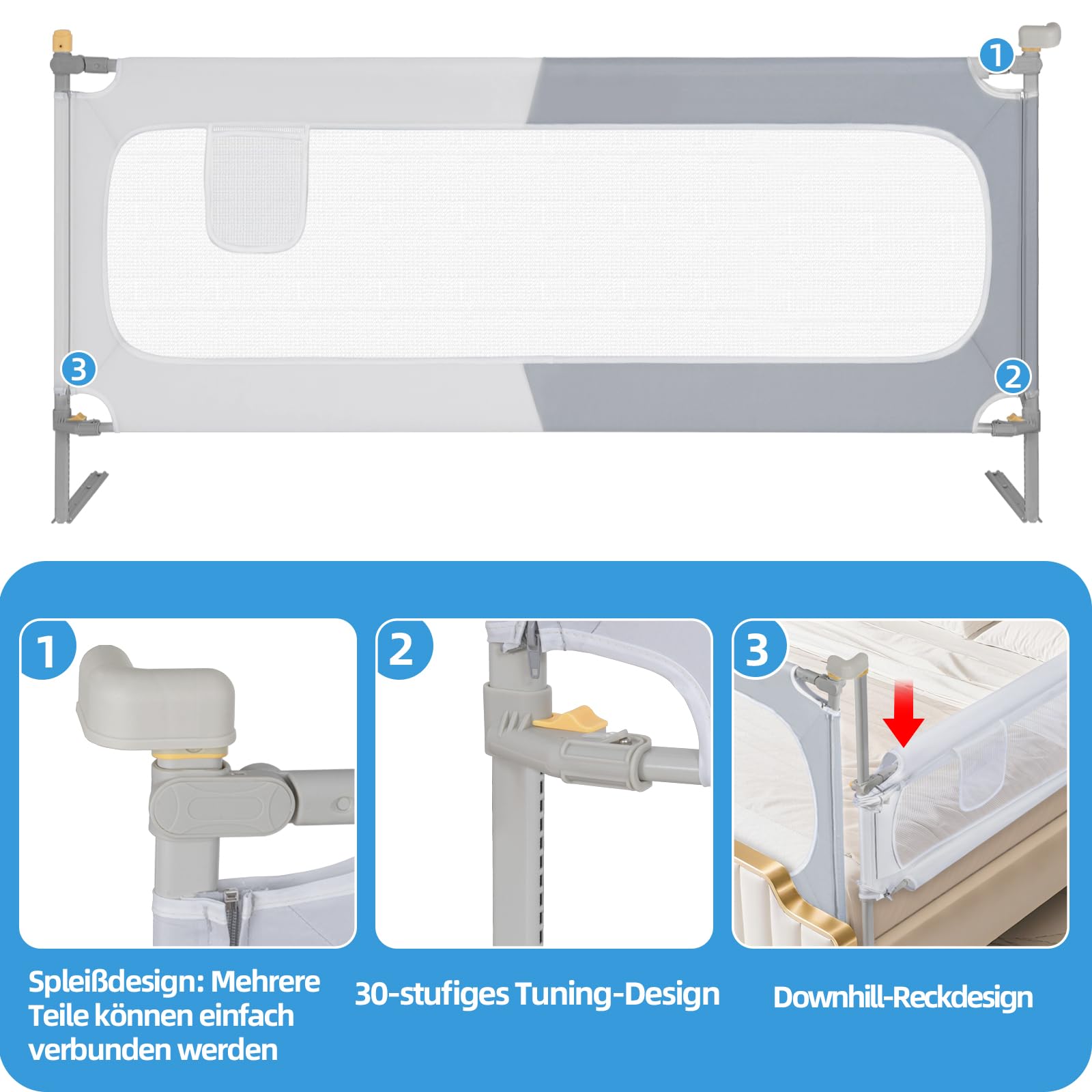 1

3

2

1

2

3

Spleißdesign: Mehrere Teile können einfach verbunden werden

30-stufiges Tuning-Design

Downhill-Reckdesign