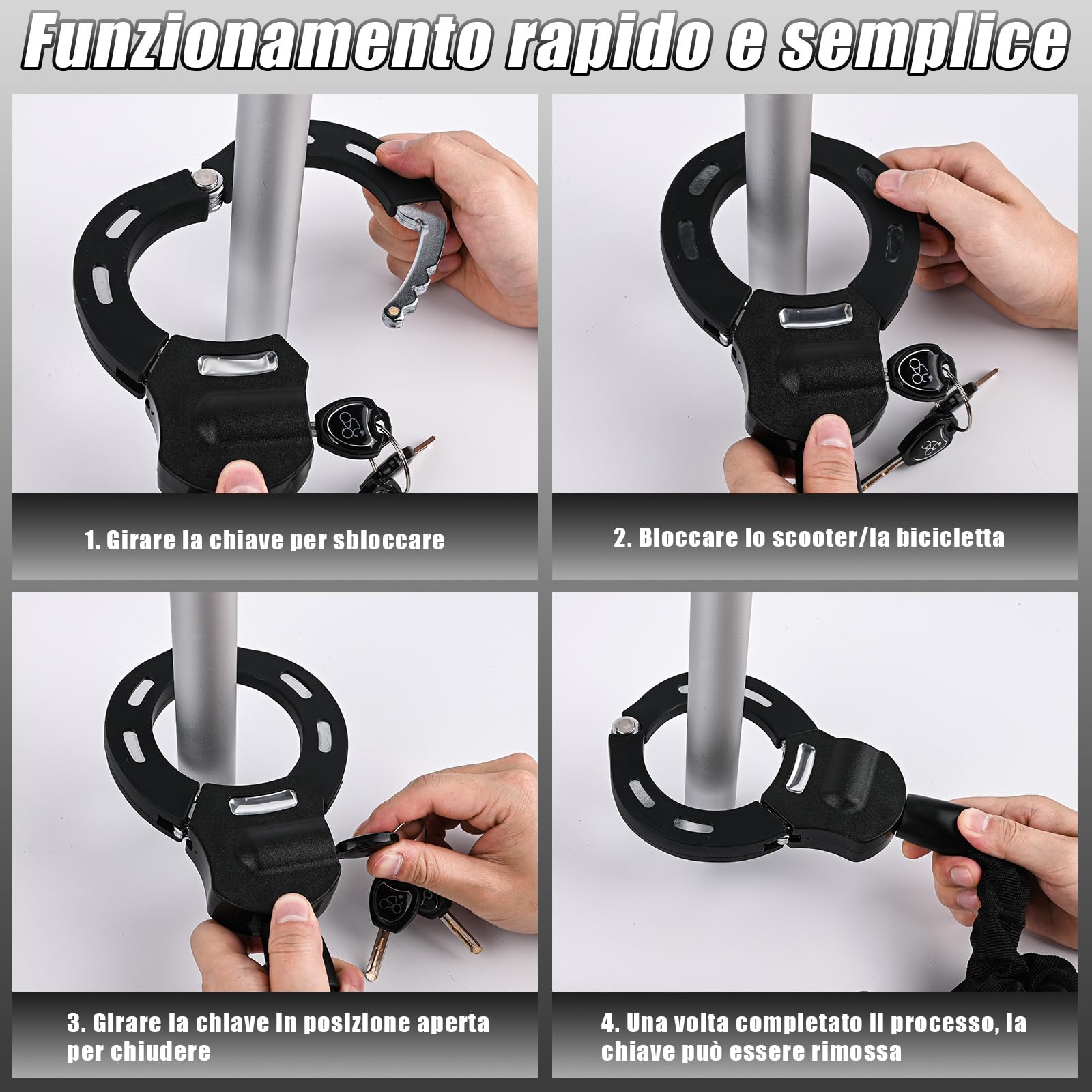 Funzionamento rapido e semplice

1. Girare la chiave per sbloccare

2. Bloccare lo scooter/la bicicletta

3. Girare la chiave in posizione aperta per chiudere

4. Una volta completato il processo, la chiave può essere rimossa