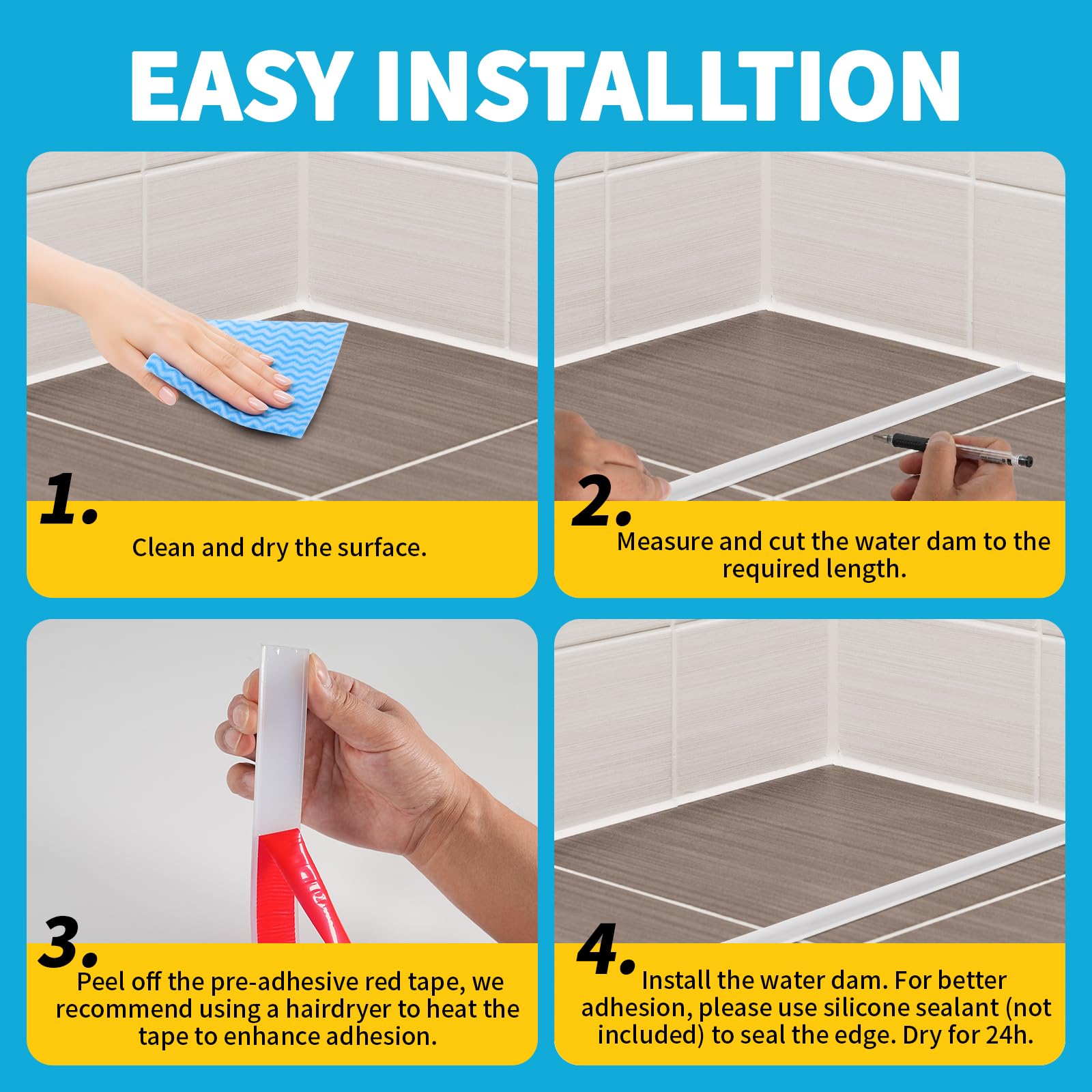 EASY INSTALLTION

1.
Clean and dry the surface.

2.
Measure and cut the water dam to the required length.

3.
Peel off the pre-adhesive red tape, we recommend using a hairdryer to heat the tape to enhance adhesion.

4.
Install the water dam. For better adhesion, please use silicone sealant (not included) to seal the edge. Dry for 24h.