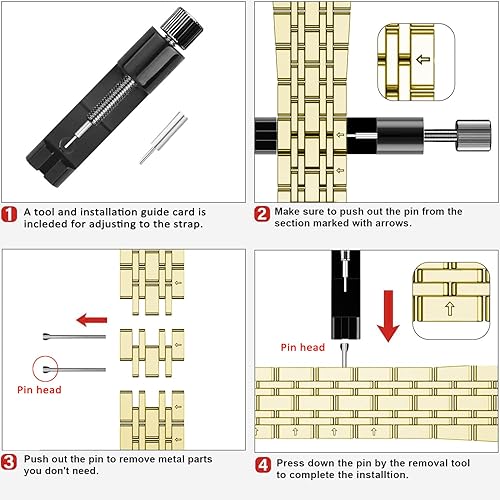 1 A tool and installation guide card is incleded for adjusting to the strap.

2 Make sure to push out the pin from the section marked with arrows.

Pin head

3 Push out the pin to remove metal parts you don't need.

Pin head

4 Press down the pin by the removal tool to complete the installtion.