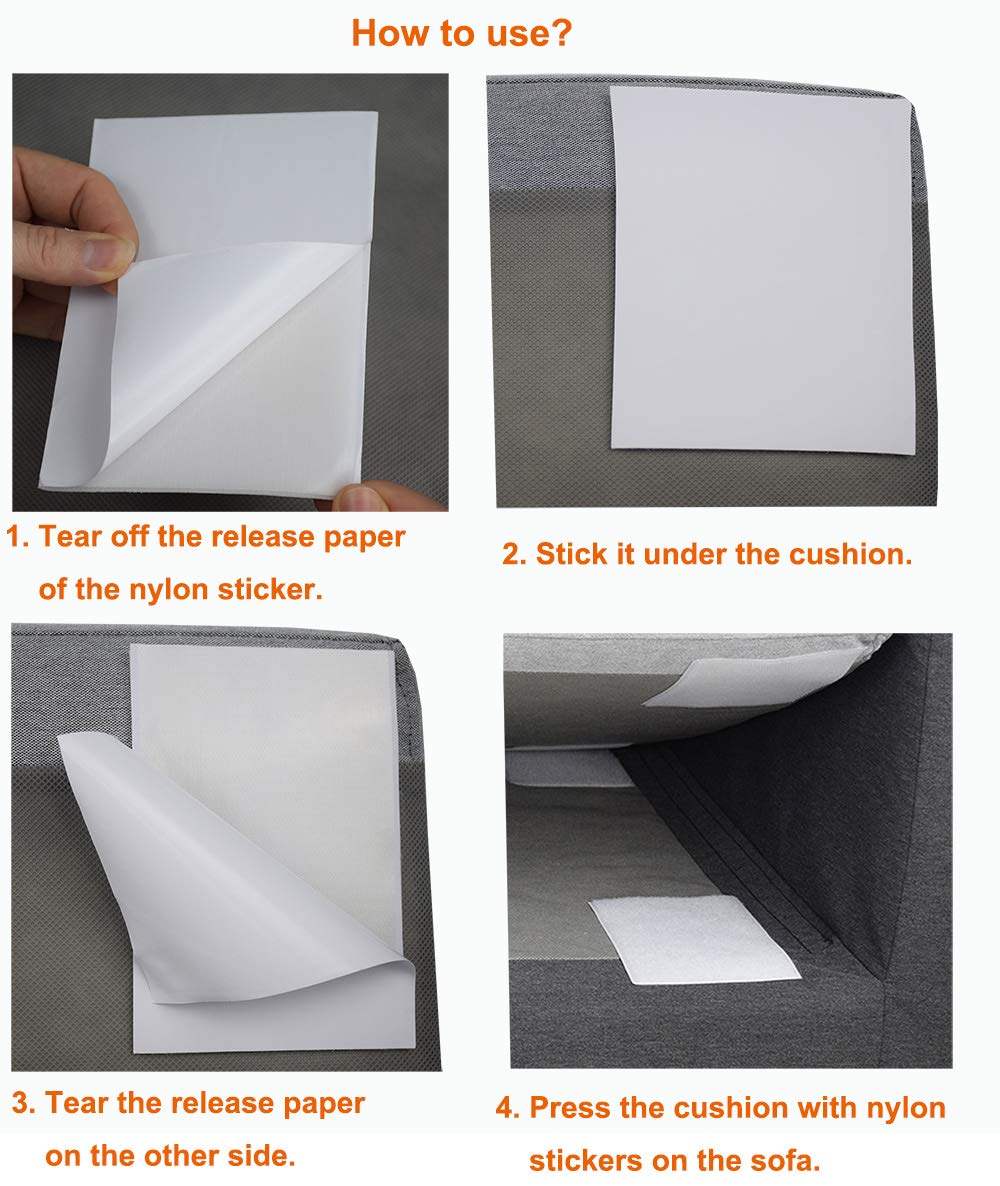 How to use?

1. Tear off the release paper of the nylon sticker.

2. Stick it under the cushion.

3. Tear the release paper on the other side.

4. Press the cushion with nylon stickers on the sofa.