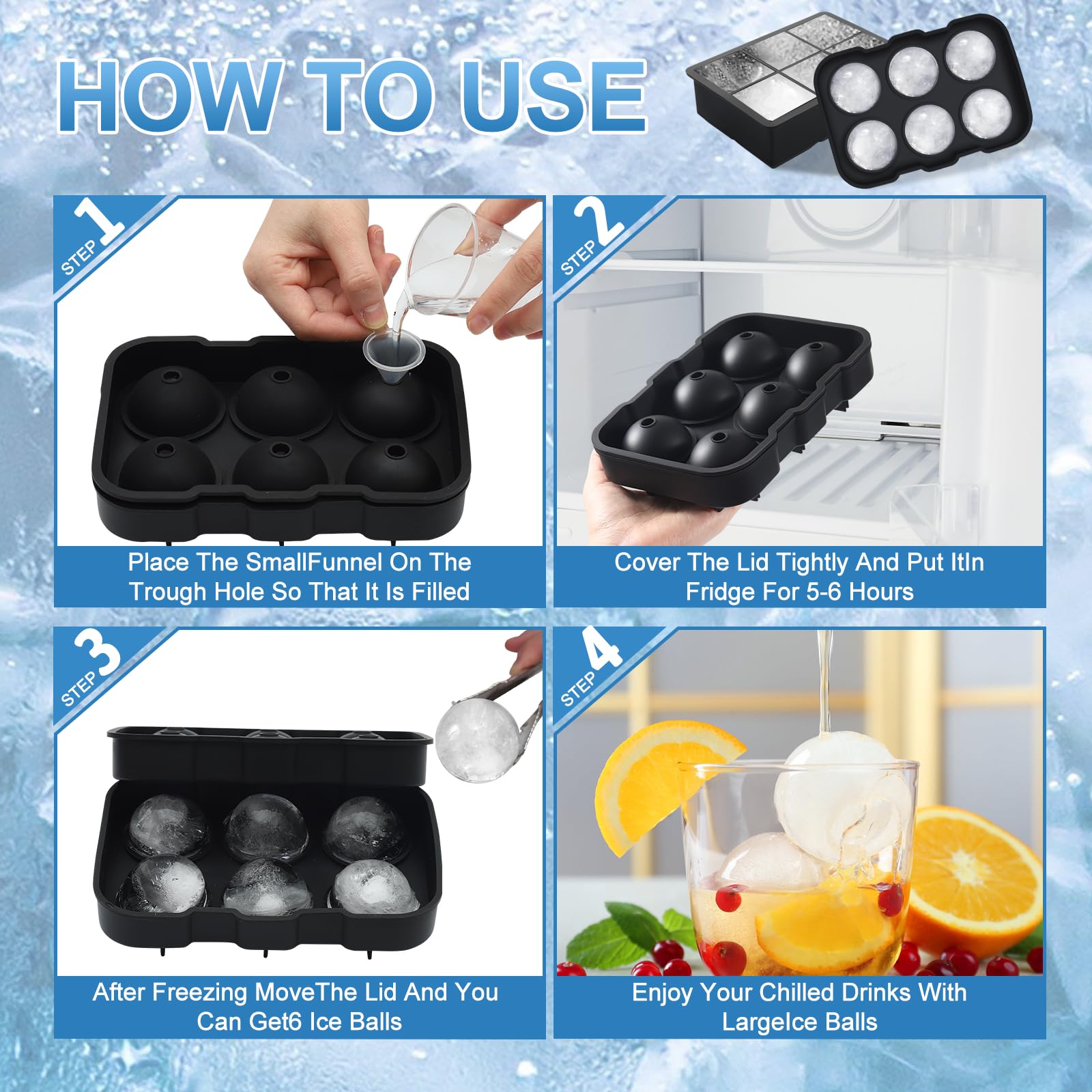 HOW TO USE

STEP 1

Place The SmallFunnel On The Trough Hole So That It Is Filled

STEP 2

Cover The Lid Tightly And Put ItIn Fridge For 5-6 Hours

STEP 3

After Freezing MoveThe Lid And You Can Get6 Ice Balls

STEP 4

Enjoy Your Chilled Drinks With LargeIce Balls