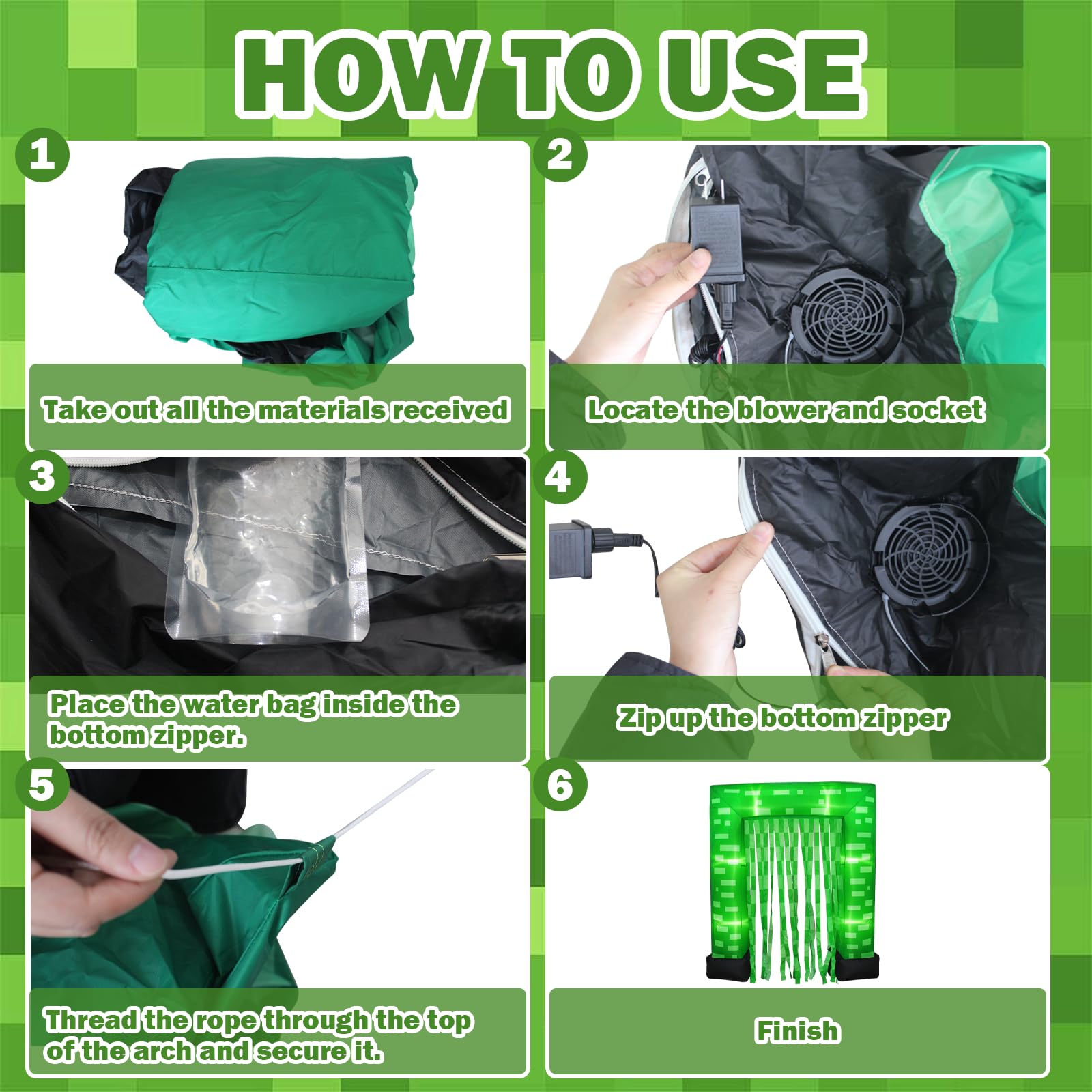 HOW TO USE

1

Take out all the materials received

2

Locate the blower and socket

3

Place the water bag inside the bottom zipper.

4

Zip up the bottom zipper

5

Thread the rope through the top of the arch and secure it.

6

Finish