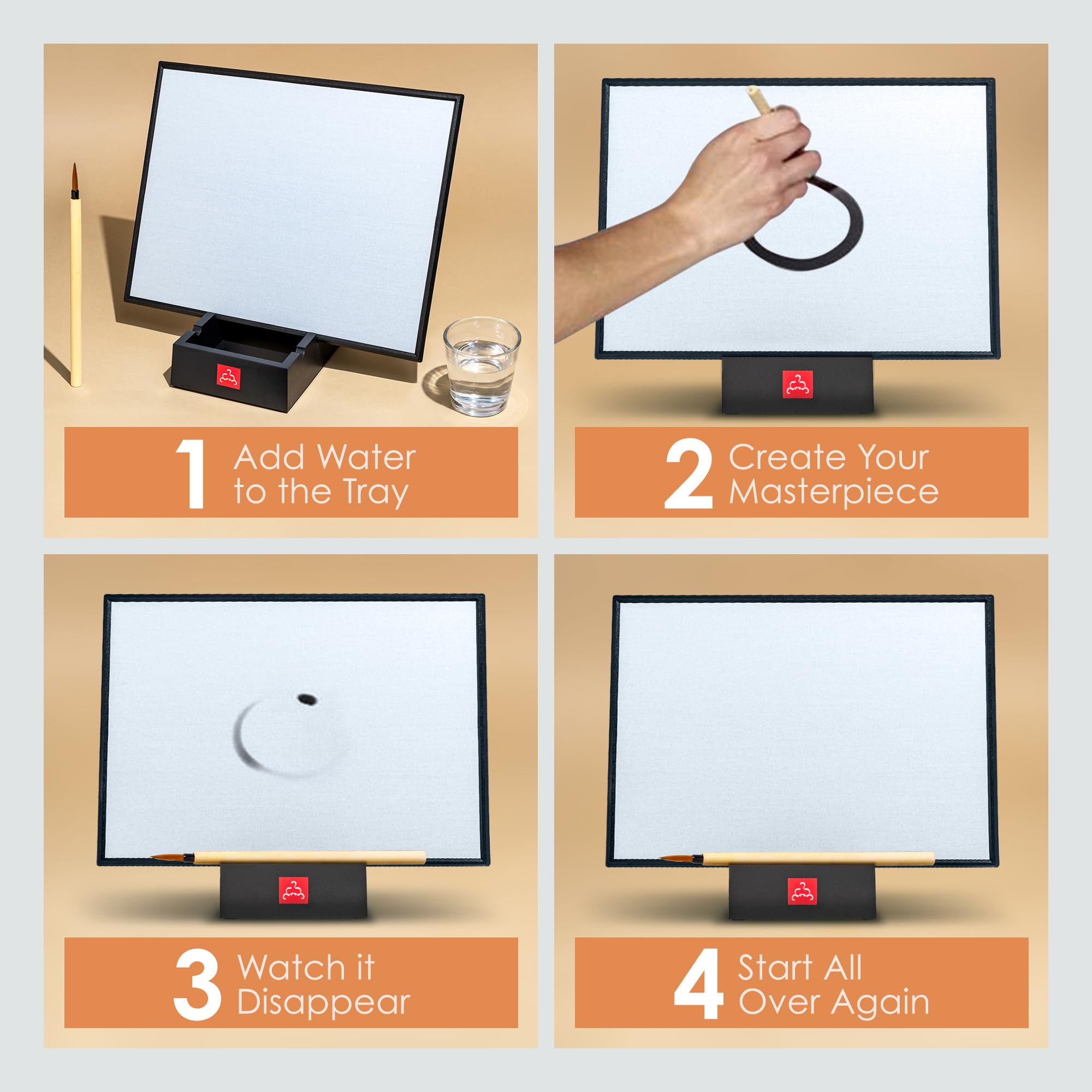 1 Add Water to the Tray

2 Create Your Masterpiece

3 Watch it Disappear

4 Start All Over Again