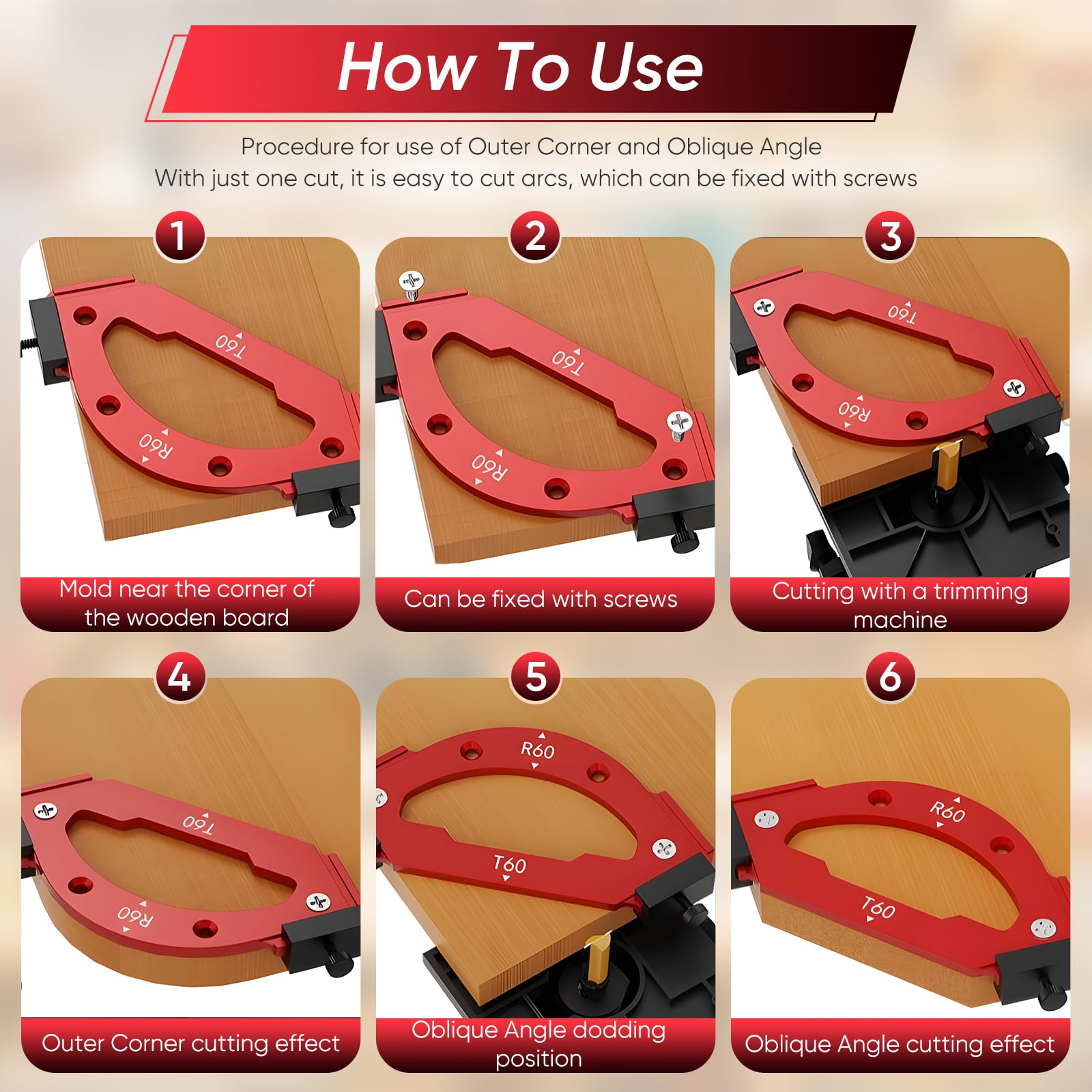 How To Use

Procedure for use of Outer Corner and Oblique Angle
With just one cut, it is easy to cut arcs, which can be fixed with screws

1

T60

R60

Mold near the corner of the wooden board

2

T60

R60

Can be fixed with screws

3

T60

R60

Cutting with a trimming machine

4

T60

R60

Outer Corner cutting effect

5

R60

T60

Oblique Angle dodding position

6

R60

T60

Oblique Angle cutting effect