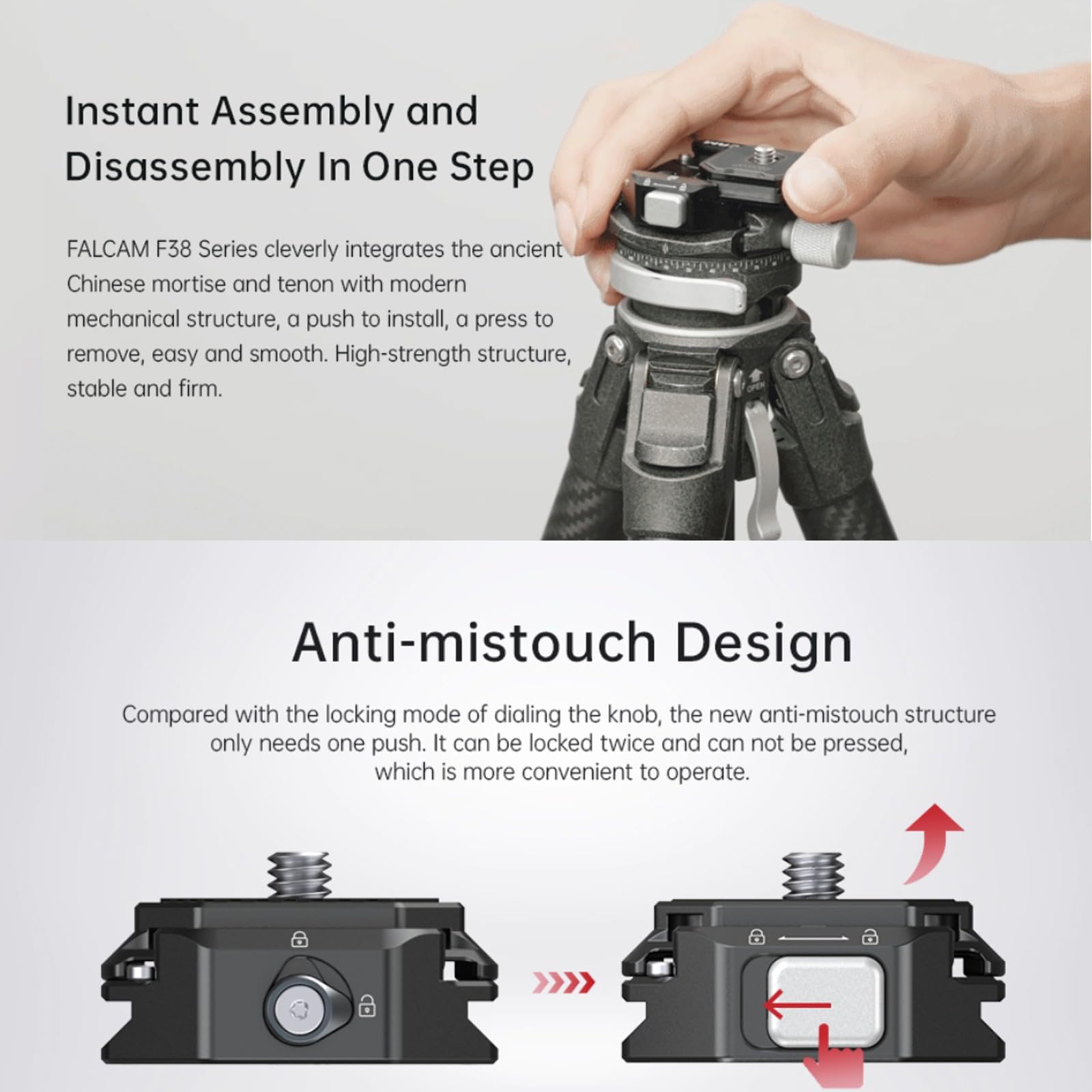 Instant Assembly and Disassembly In One Step

FALCAM F38 Series cleverly integrates the ancient Chinese mortise and tenon with modern mechanical structure, a push to install, a press to remove, easy and smooth. High-strength structure, stable and firm.

OPEN

Anti-mistouch Design

Compared with the locking mode of dialing the knob, the new anti-mistouch structure only needs one push. It can be locked twice and can not be pressed, which is more convenient to operate.