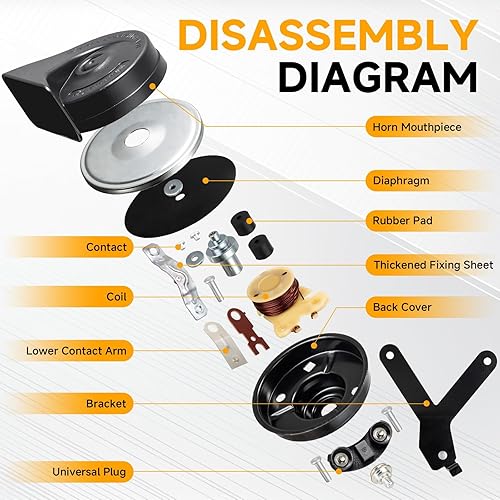 DISASSEMBLY DIAGRAM

Horn Mouthpiece

Diaphragm

Rubber Pad

Contact

Thickened Fixing Sheet

Coil

Back Cover

Lower Contact Arm

Bracket

Universal Plug