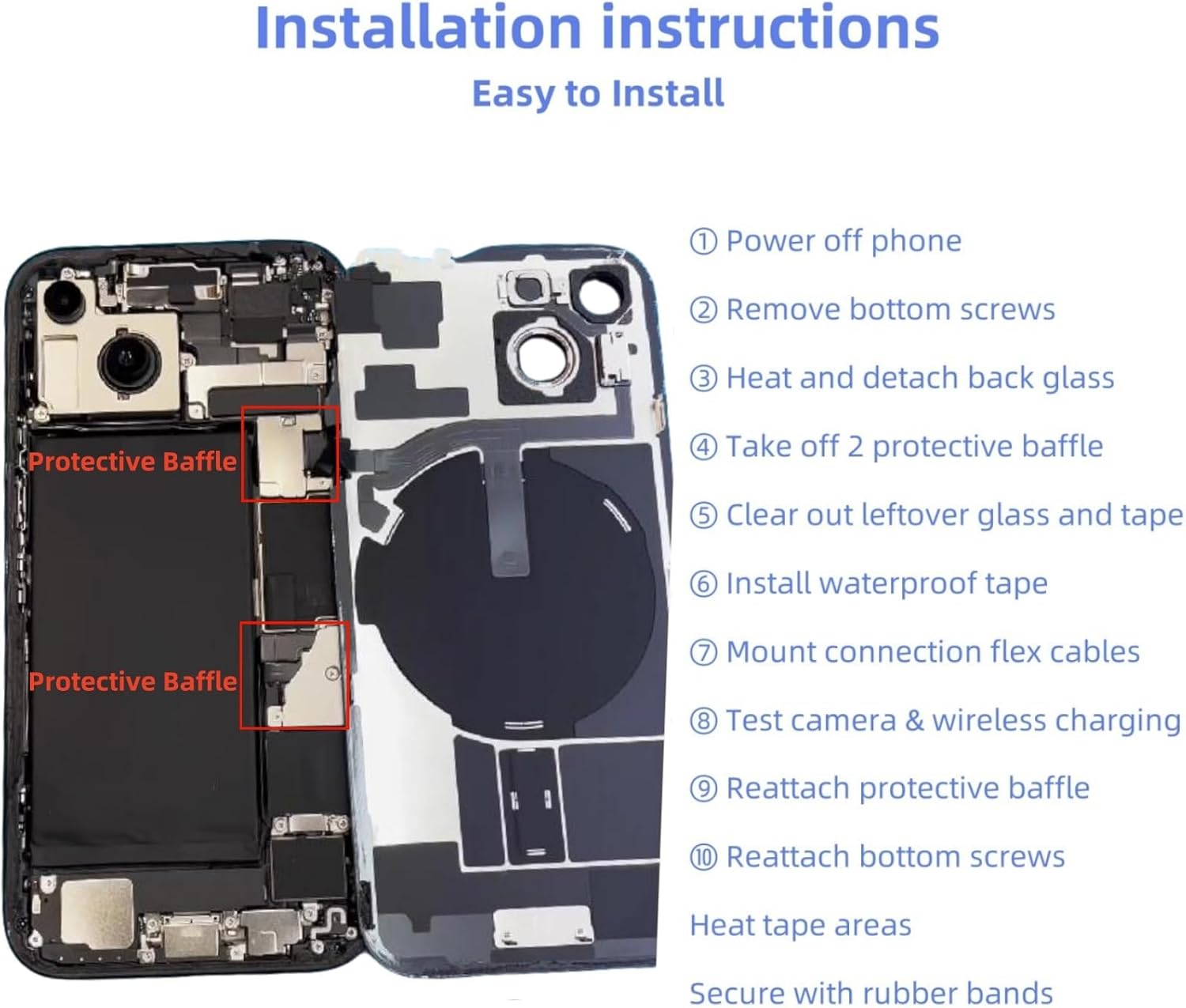 Installation instructions
Easy to Install

Protective Baffle

Protective Baffle

① Power off phone

② Remove bottom screws

③ Heat and detach back glass

④ Take off 2 protective baffle

⑤ Clear out leftover glass and tape

⑥ Install waterproof tape

⑦ Mount connection flex cables

⑧ Test camera & wireless charging

⑨ Reattach protective baffle

⑩ Reattach bottom screws

Heat tape areas

Secure with rubber bands