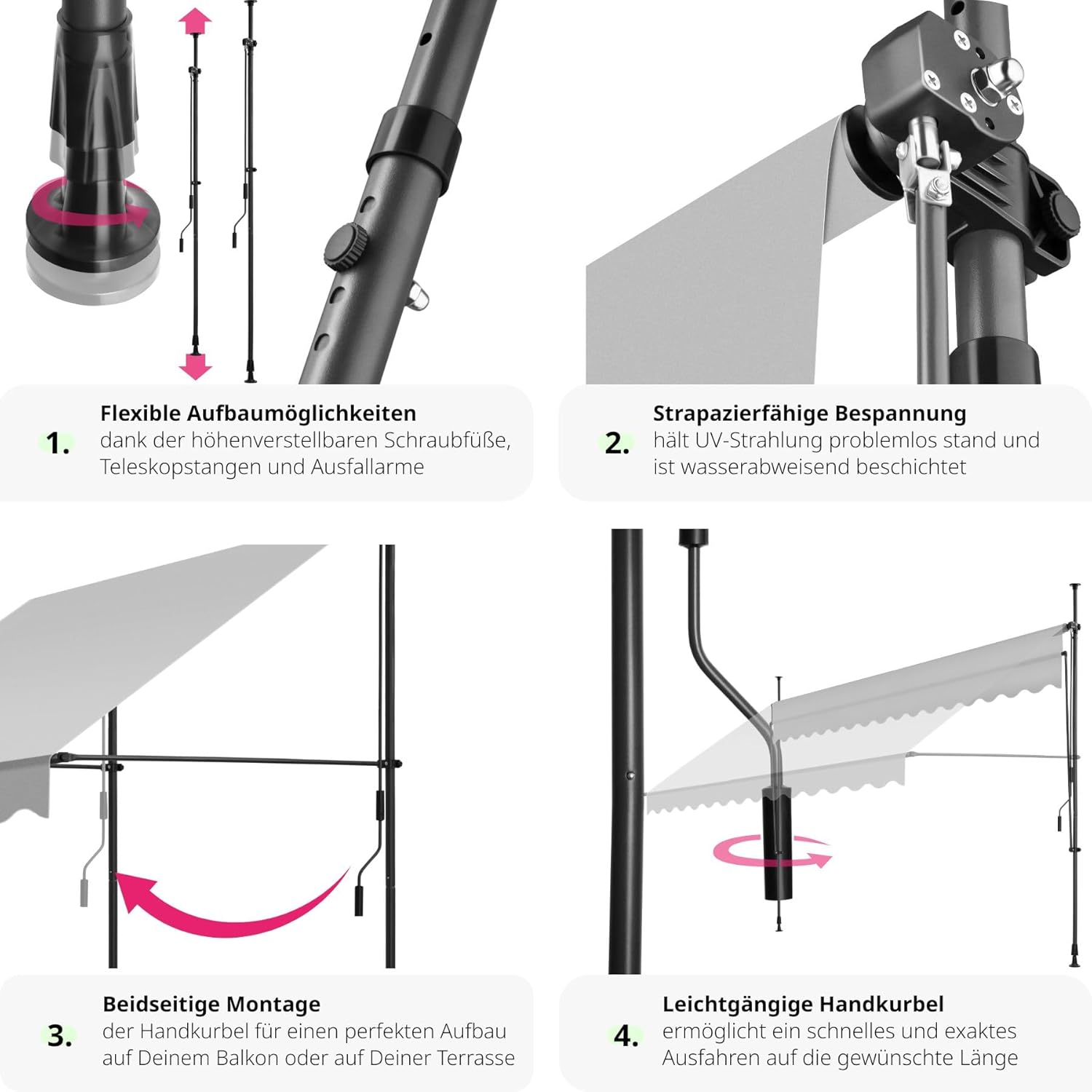 1. Flexible Aufbaumöglichkeiten
dank der höhenverstellbaren Schraubfüße, Teleskopstangen und Ausfallarme

2. Strapazierfähige Bespannung
hält UV-Strahlung problemlos stand und ist wasserabweisend beschichtet

3. Beidseitige Montage
der Handkurbel für einen perfekten Aufbau auf Deinem Balkon oder auf Deiner Terrasse

4. Leichtgängige Handkurbel
ermöglicht ein schnelles und exaktes Ausfahren auf die gewünschte Länge