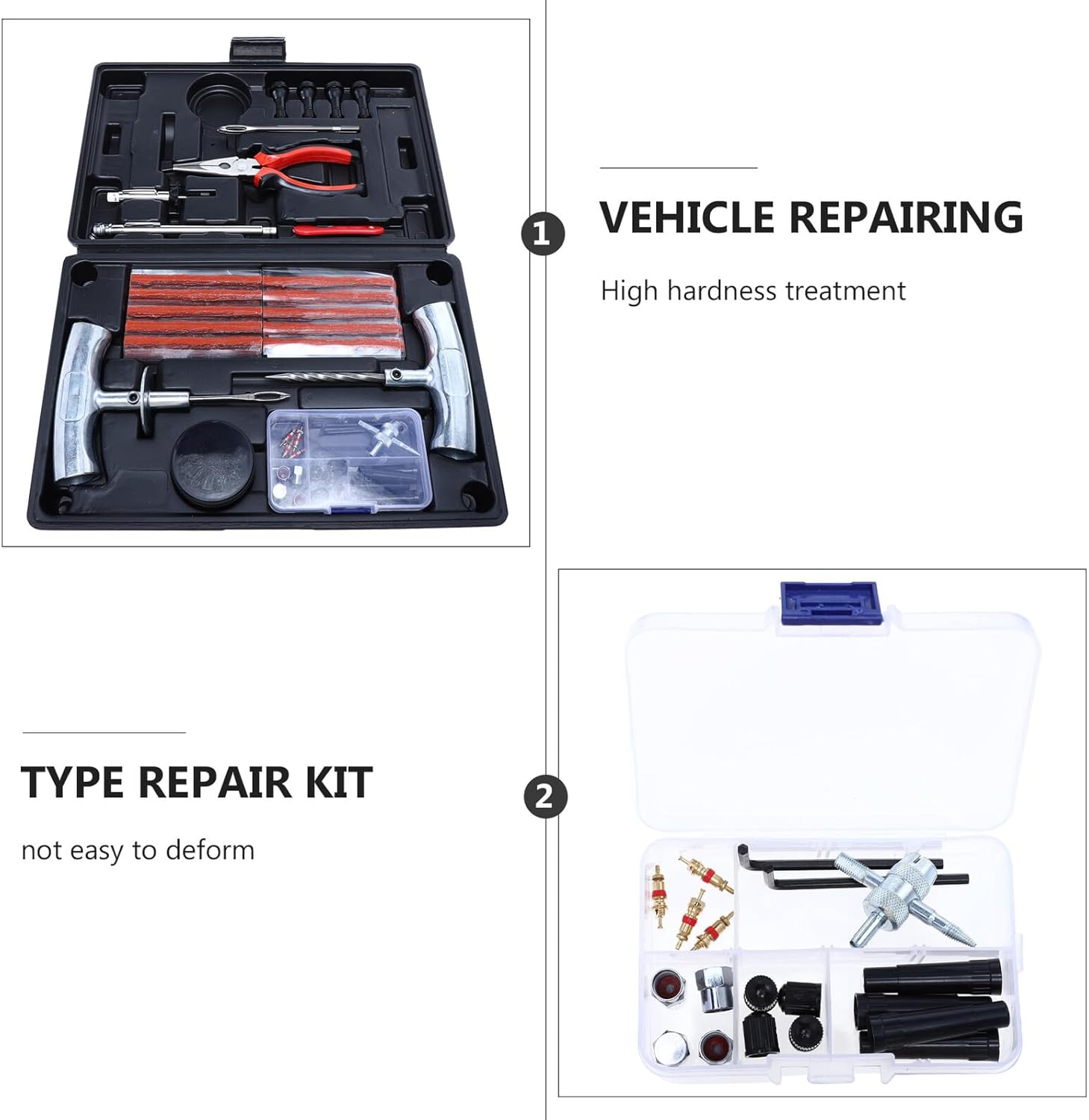 1

VEHICLE REPAIRING

High hardness treatment

TYPE REPAIR KIT

not easy to deform

2