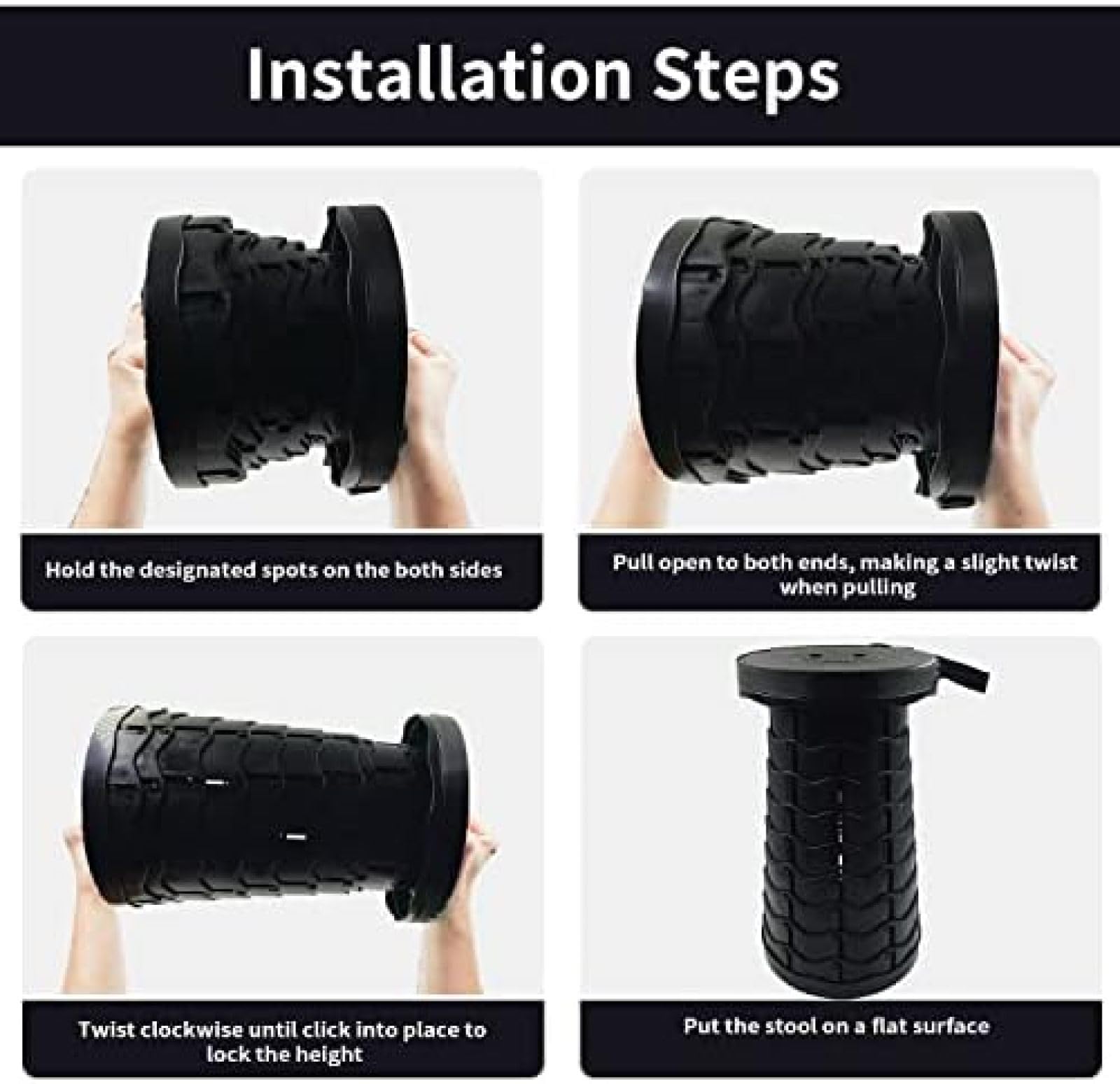 Installation Steps

Hold the designated spots on the both sides

Pull open to both ends, making a slight twist when pulling

Twist clockwise until click into place to lock the height

Put the stool on a flat surface