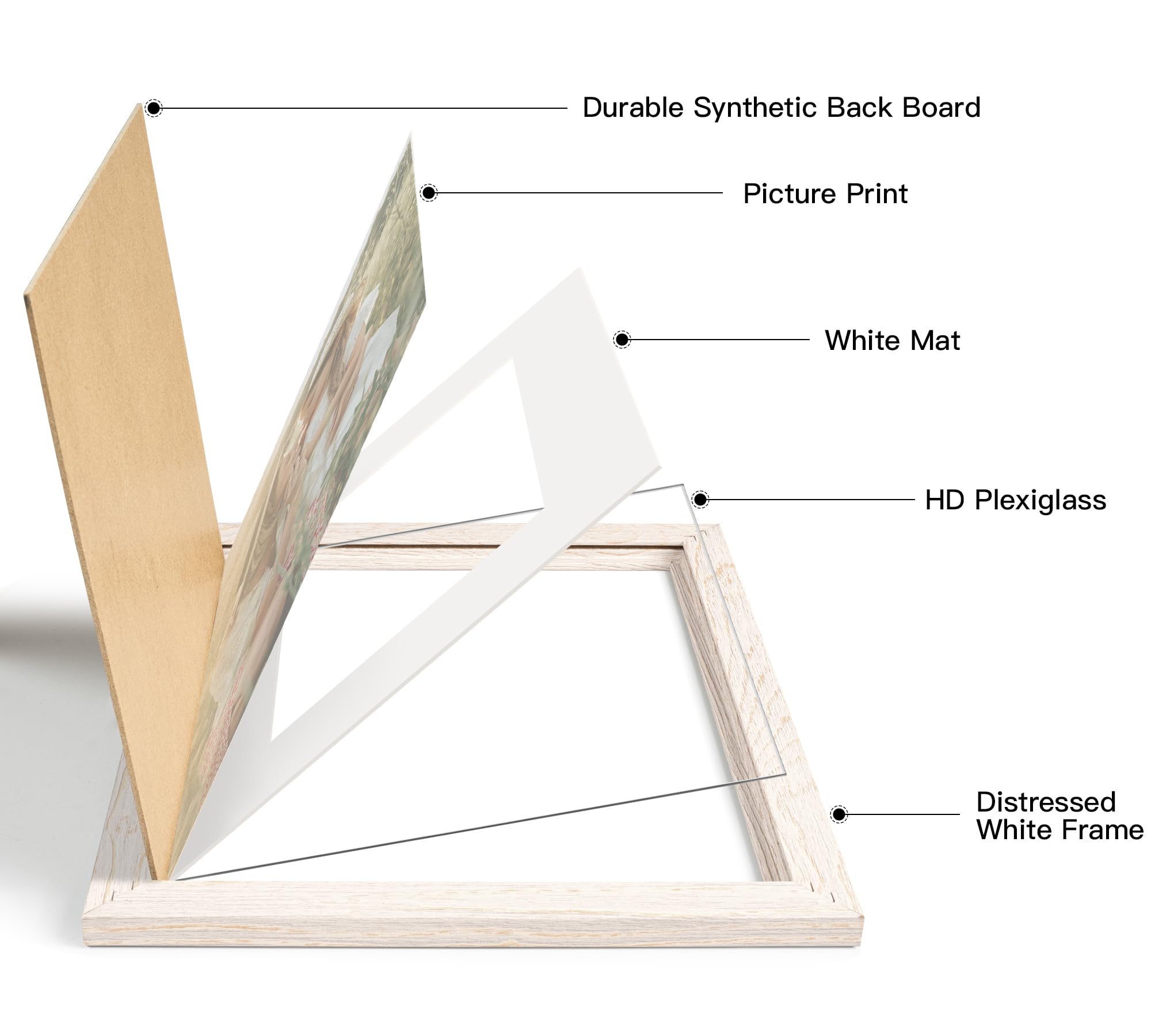 Durable Synthetic Back Board

Picture Print

White Mat

HD Plexiglass

Distressed White Frame