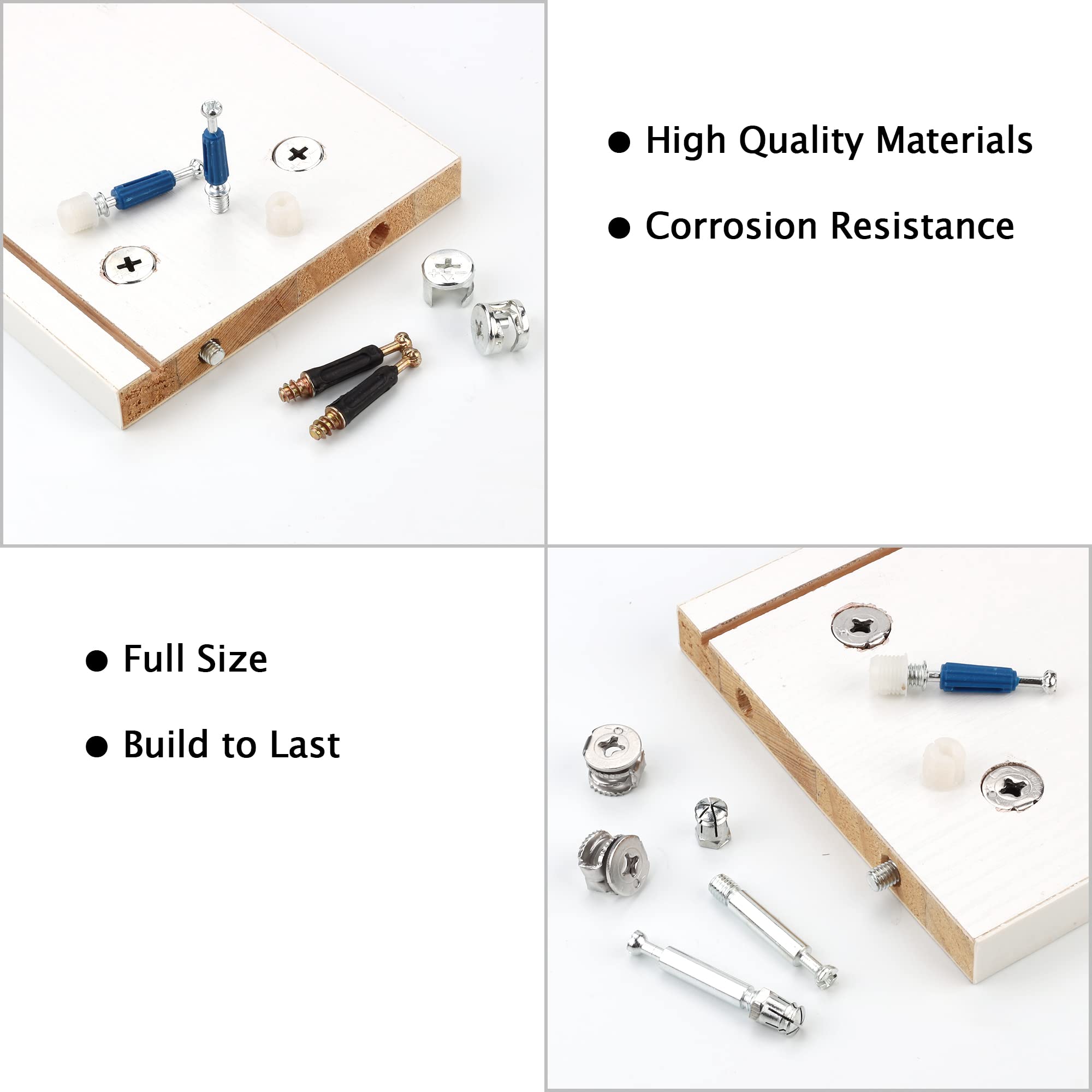 ● High Quality Materials

● Corrosion Resistance

● Full Size

● Build to Last