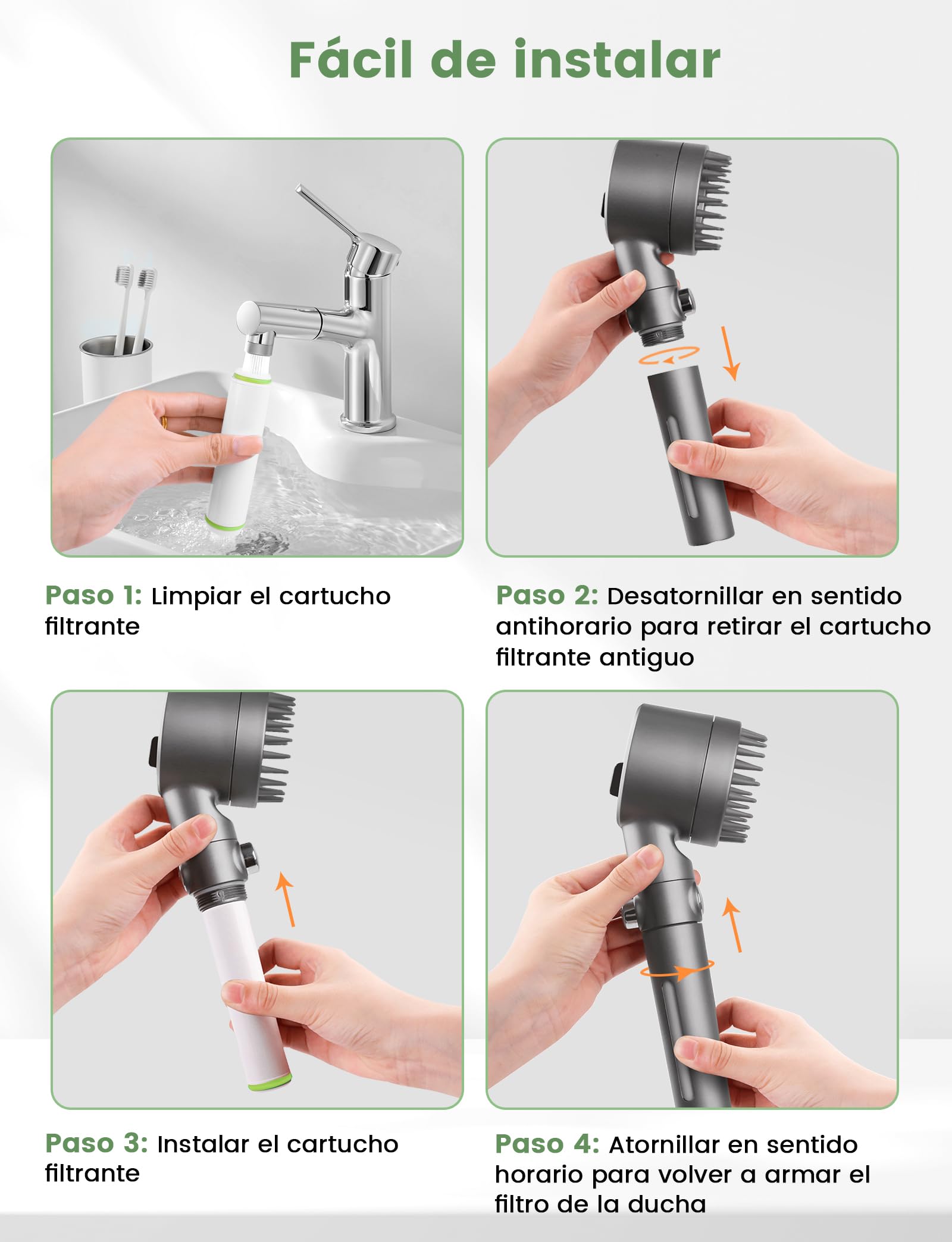 Fácil de instalar

Paso 1: Limpiar el cartucho filtrante

Paso 2: Desatornillar en sentido antihorario para retirar el cartucho filtrante antiguo

Paso 3: Instalar el cartucho filtrante

Paso 4: Atornillar en sentido horario para volver a armar el filtro de la ducha