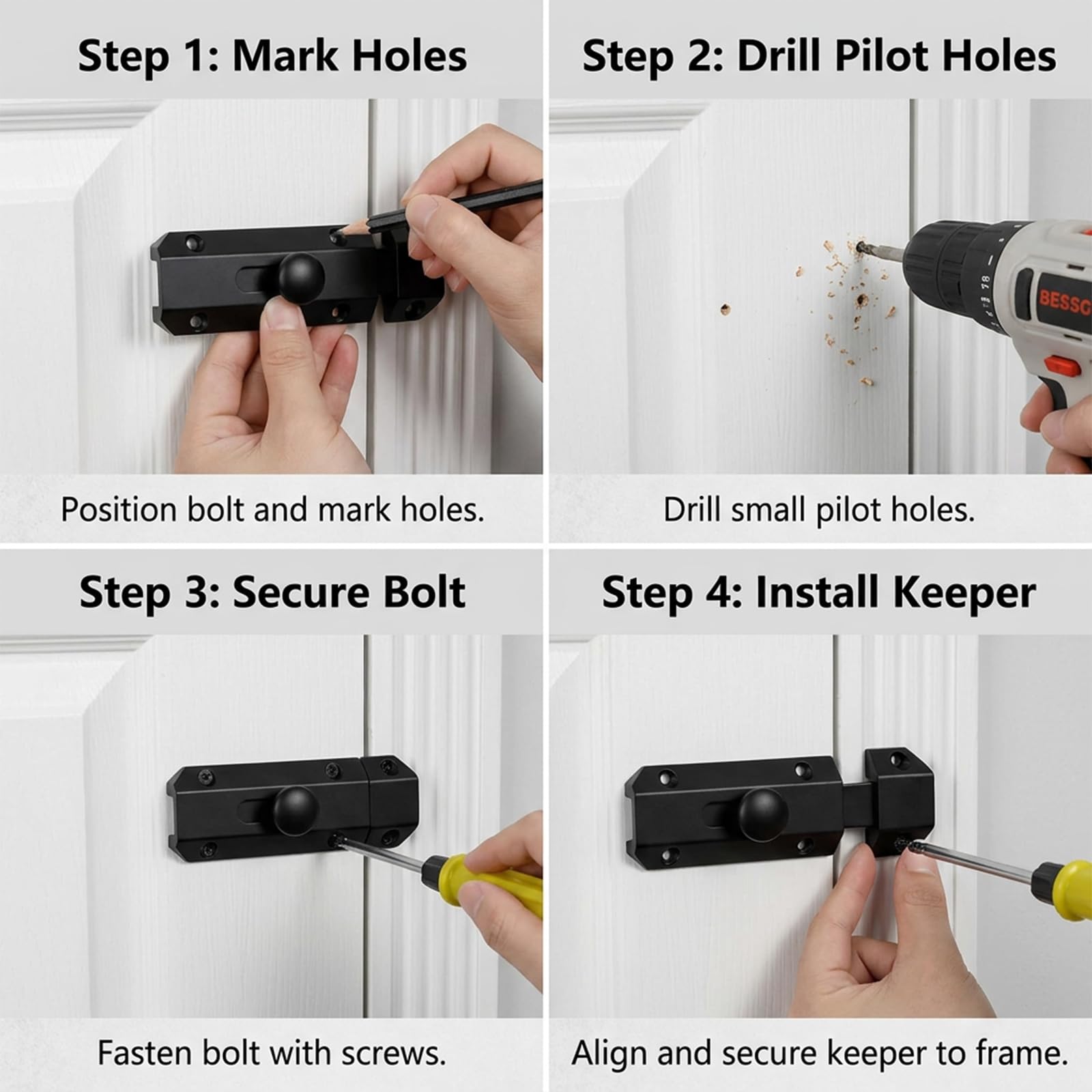 Step 1: Mark Holes

Position bolt and mark holes.

Step 2: Drill Pilot Holes

BESSG

Drill small pilot holes.

Step 3: Secure Bolt

Fasten bolt with screws.

Step 4: Install Keeper

Align and secure keeper to frame.