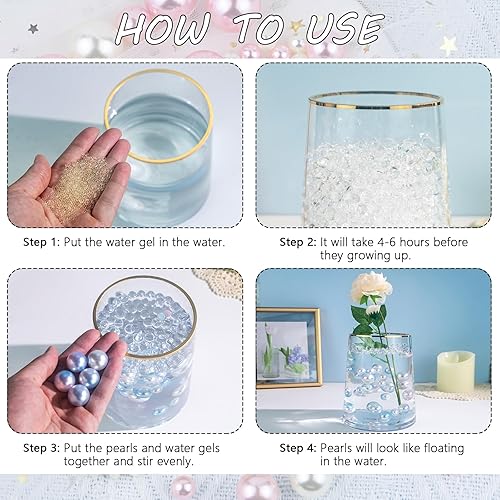 HOW TO USE

Step 1: Put the water gel in the water.

Step 2: It will take 4-6 hours before they growing up.

Step 3: Put the pearls and water gels together and stir evenly.

Step 4: Pearls will look like floating in the water.