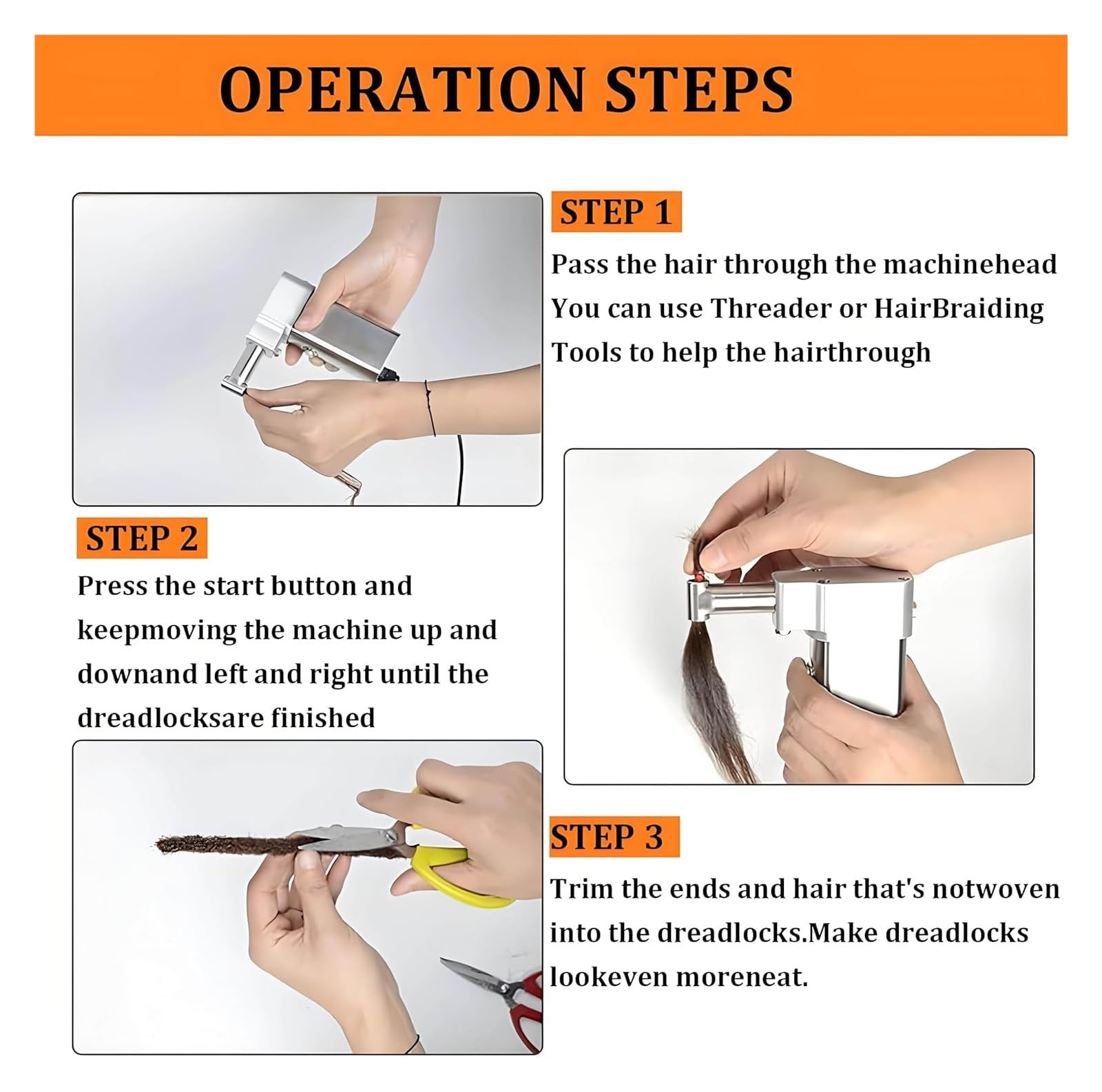 OPERATION STEPS

STEP 1

Pass the hair through the machinehead You can use Threader or HairBraiding Tools to help the hairthrough

STEP 2

Press the start button and keepmoving the machine up and downand left and right until the dreadlocksare finished

STEP 3

Trim the ends and hair that's notwoven into the dreadlocks.Make dreadlocks lookeven moreneat.