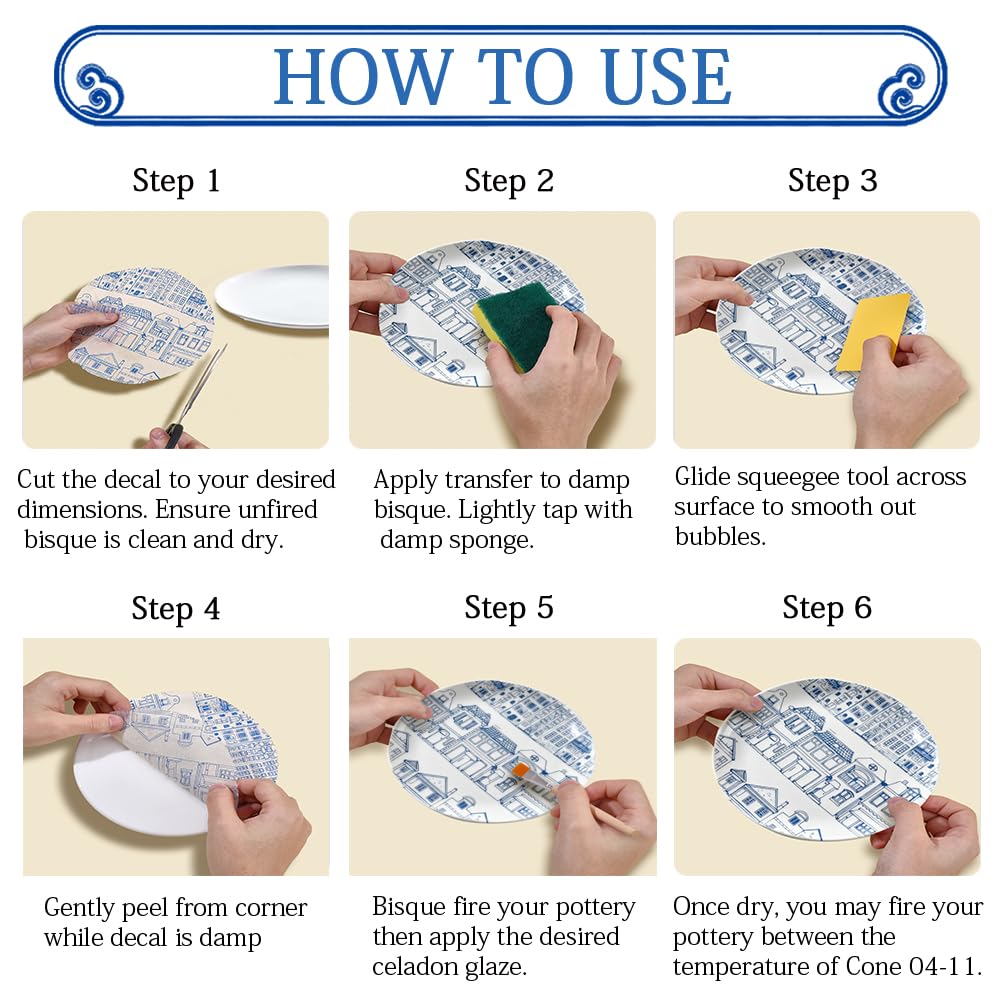 HOW TO USE

Step 1

Cut the decal to your desired dimensions. Ensure unfired bisque is clean and dry.

Step 2

Apply transfer to damp bisque. Lightly tap with damp sponge.

Step 3

Glide squeegee tool across surface to smooth out bubbles.

Step 4

Gently peel from corner while decal is damp

Step 5

Bisque fire your pottery then apply the desired celadon glaze.

Step 6

Once dry, you may fire your pottery between the temperature of Cone 04-11.