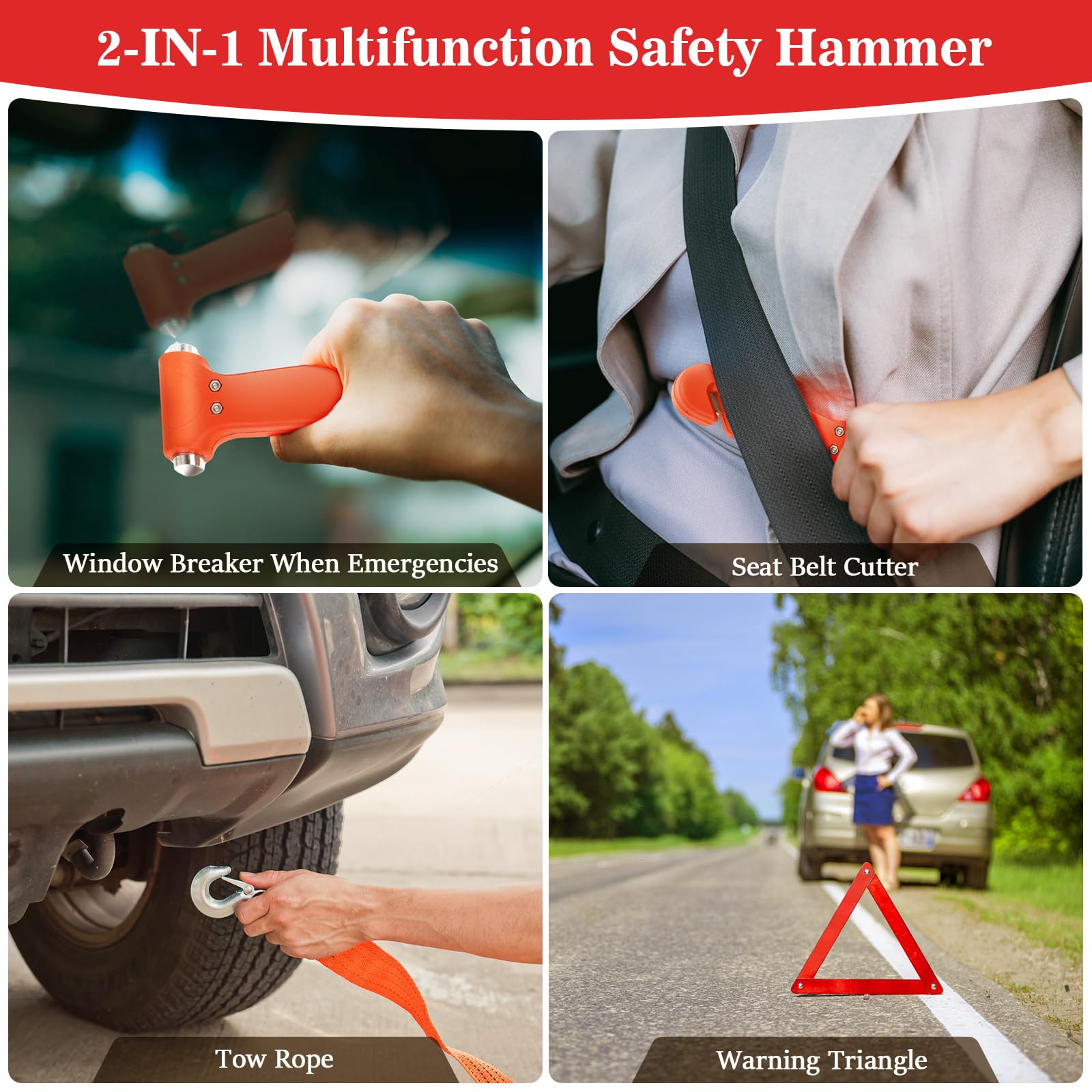 2-IN-1 Multifunction Safety Hammer

Window Breaker When Emergencies

Seat Belt Cutter

Tow Rope

Warning Triangle