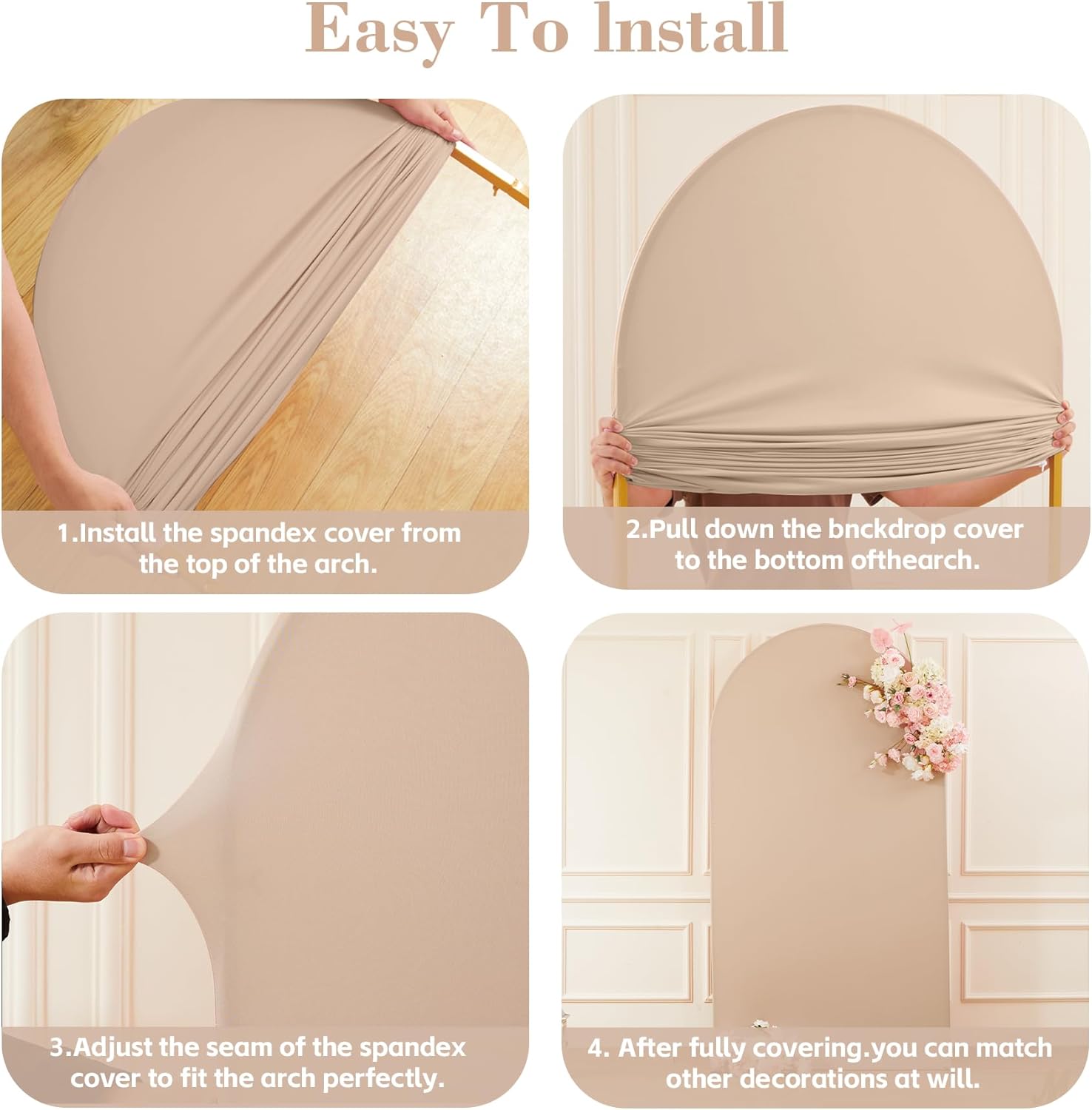 Easy To Install

1.Install the spandex cover from the top of the arch.

2.Pull down the bnckdrop cover to the bottom ofthearch.

3.Adjust the seam of the spandex cover to fit the arch perfectly.

4. After fully covering.you can match other decorations at will.