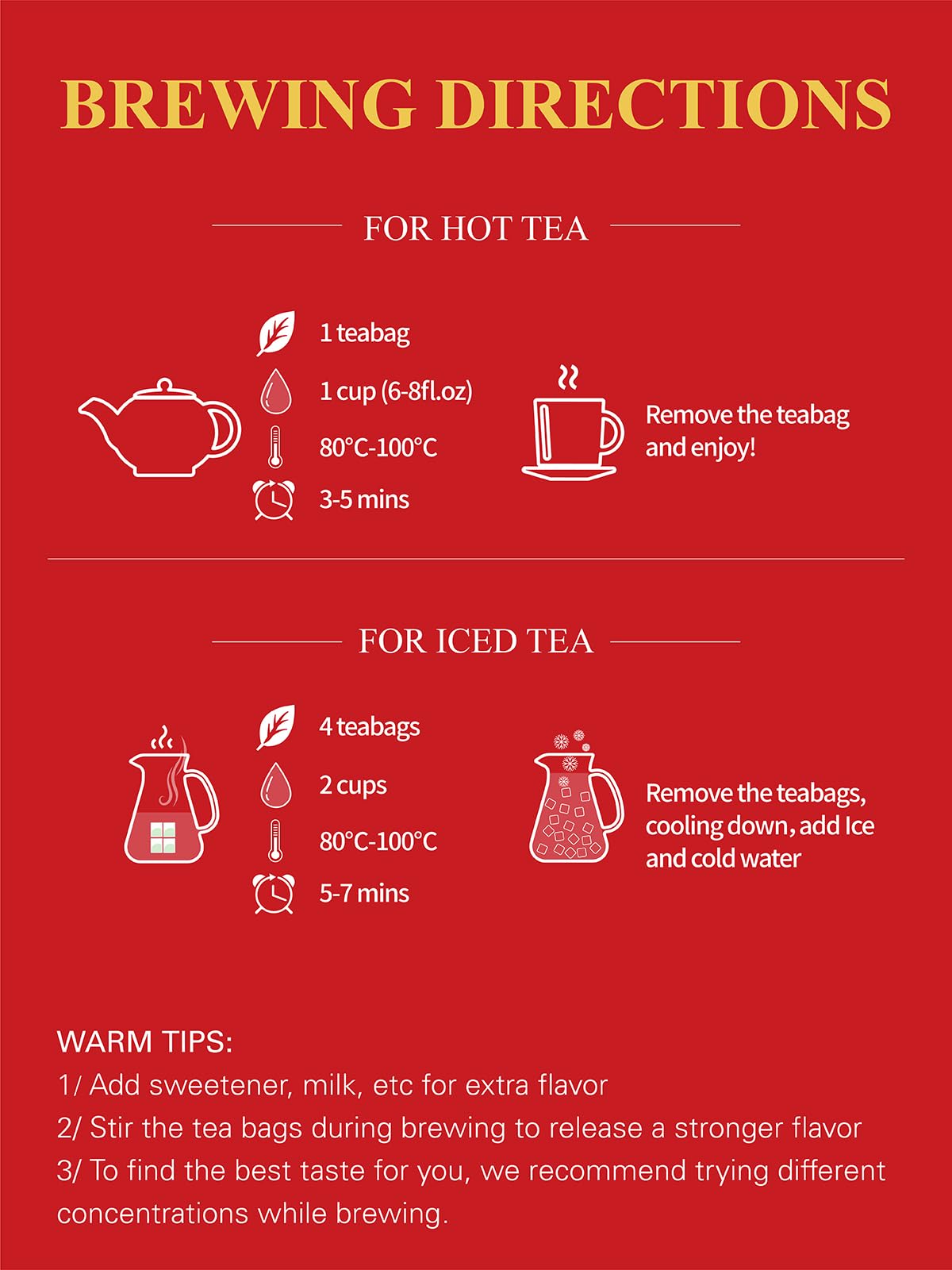 BREWING DIRECTIONS

FOR HOT TEA

1 teabag

1 cup (6-8fl.oz)

80°C-100°C

3-5 mins

Remove the teabag and enjoy!

FOR ICED TEA

4 teabags

2 cups

80°C-100°C

5-7 mins

Remove the teabags, cooling down, add Ice and cold water

WARM TIPS:
1/ Add sweetener, milk, etc for extra flavor
2/ Stir the tea bags during brewing to release a stronger flavor
3/ To find the best taste for you, we recommend trying different concentrations while brewing.