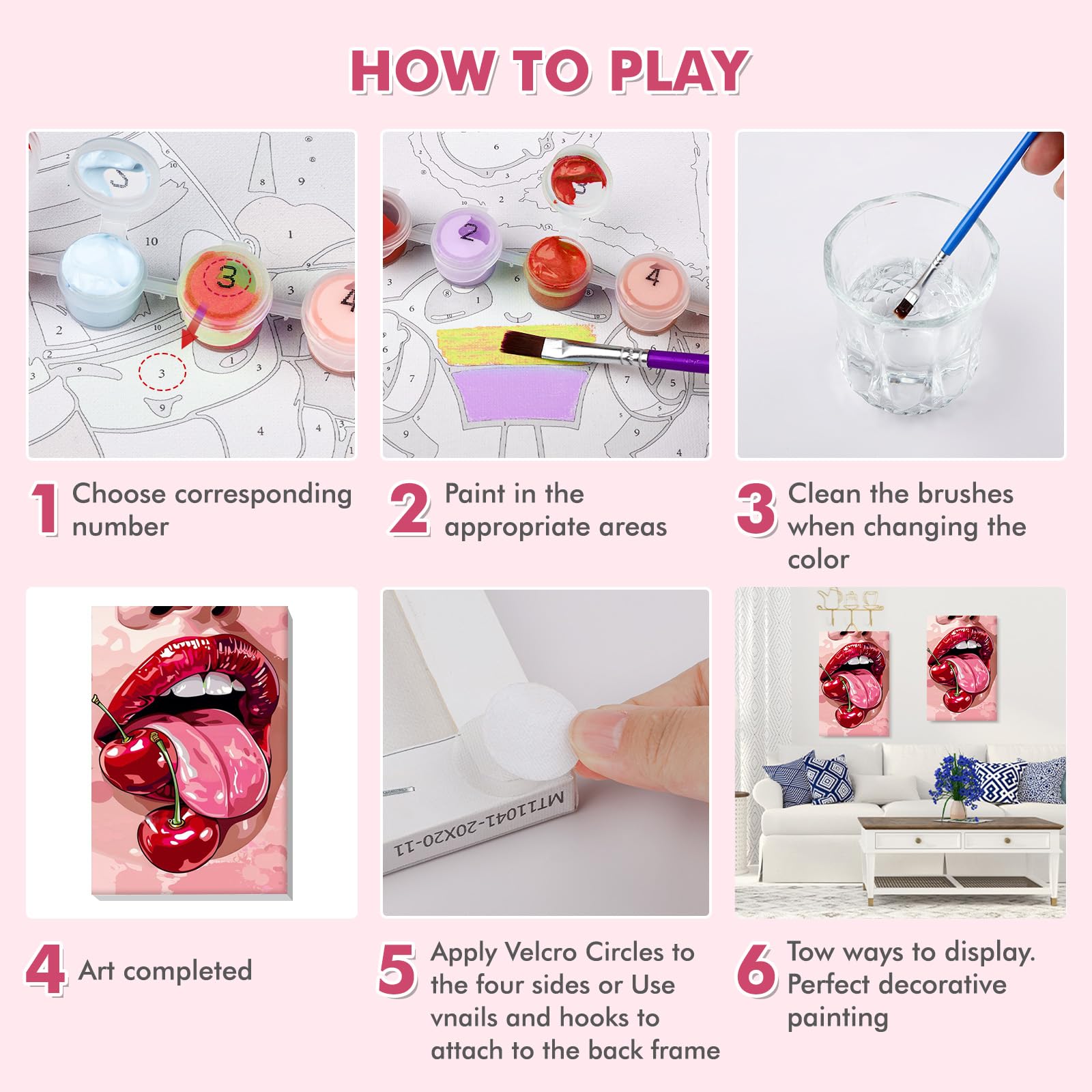 HOW TO PLAY

1 Choose corresponding number

2 Paint in the appropriate areas

3 Clean the brushes when changing the color

MT11041-20X20-11

4 Art completed

5 Apply Velcro Circles to the four sides or Use vnails and hooks to attach to the back frame

6 Tow ways to display. Perfect decorative painting