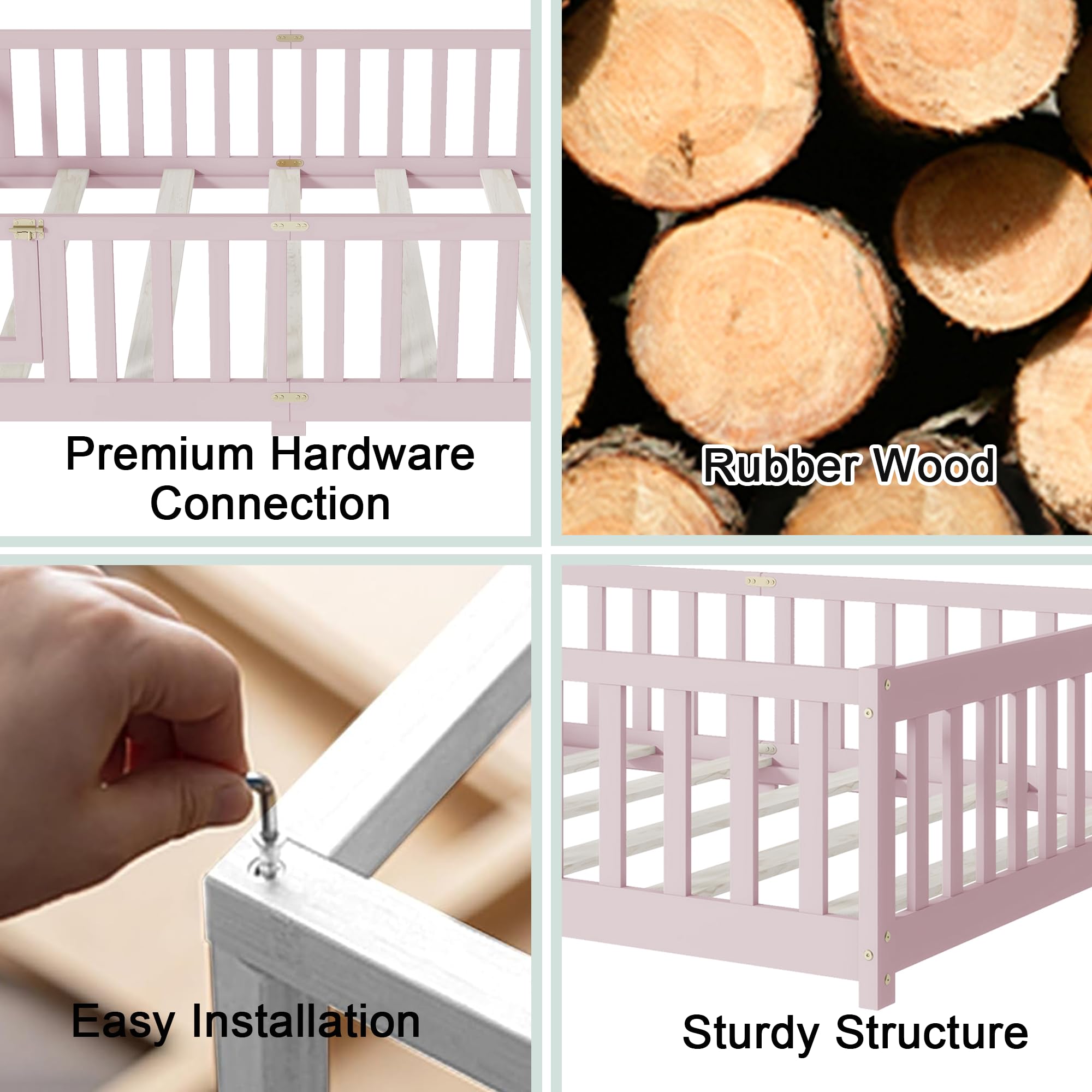 Premium Hardware Connection

Rubber Wood

Easy Installation

Sturdy Structure