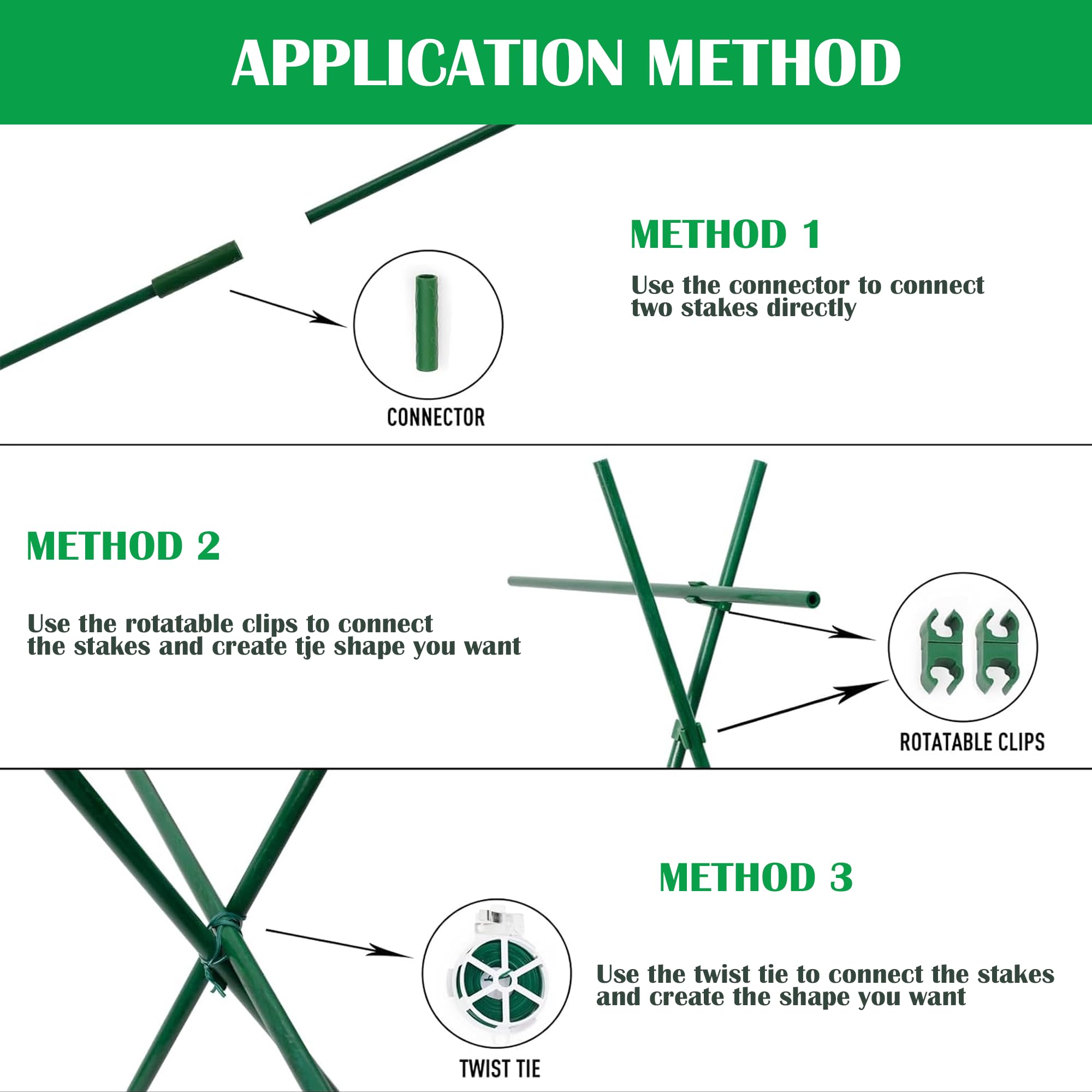 APPLICATION METHOD

METHOD 1

Use the connector to connect two stakes directly

CONNECTOR

METHOD 2

Use the rotatable clips to connect the stakes and create tje shape you want

ROTATABLE CLIPS

METHOD 3

Use the twist tie to connect the stakes and create the shape you want

TWIST TIE